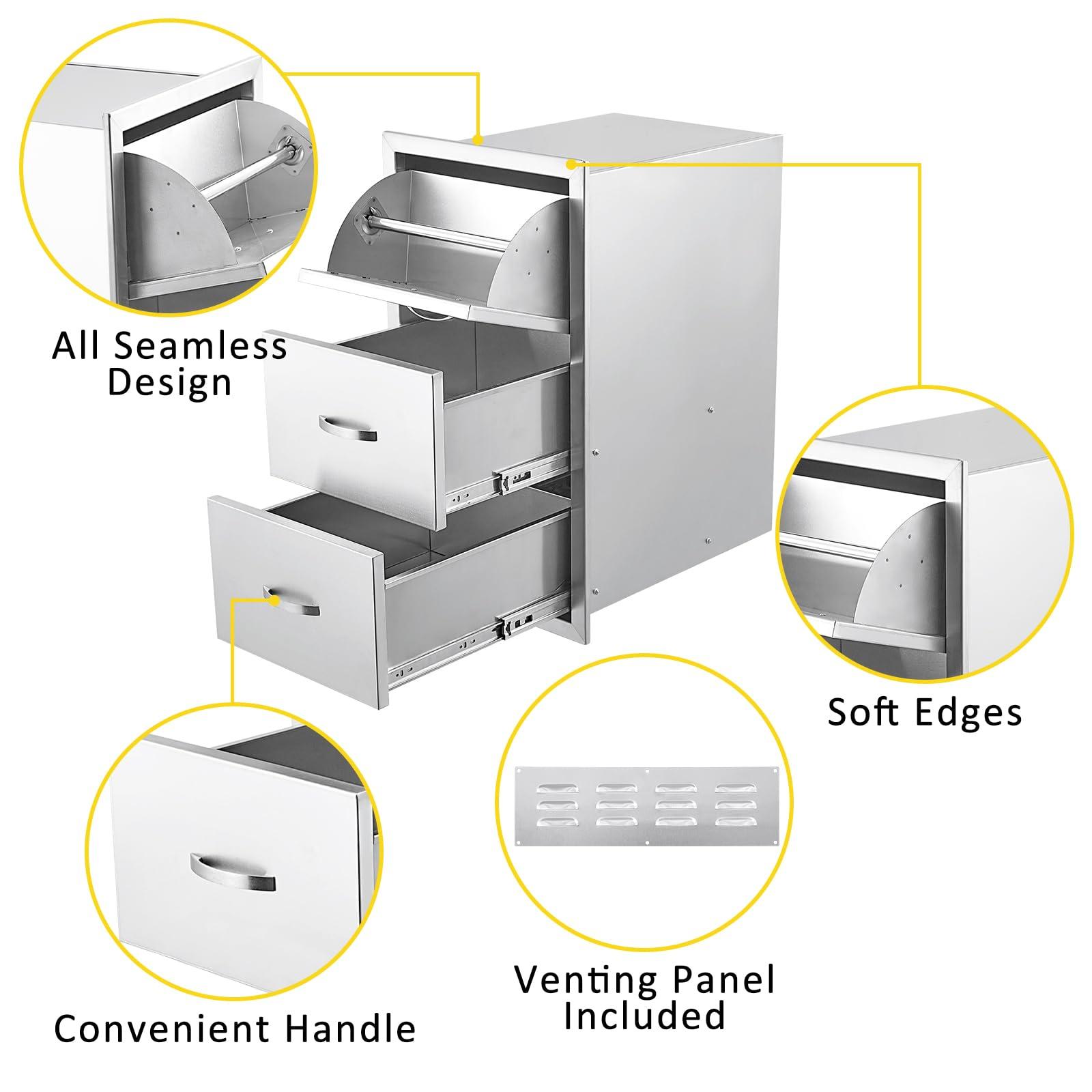 All Seamless Design

Soft Edges

Convenient Handle

Venting Panel Included