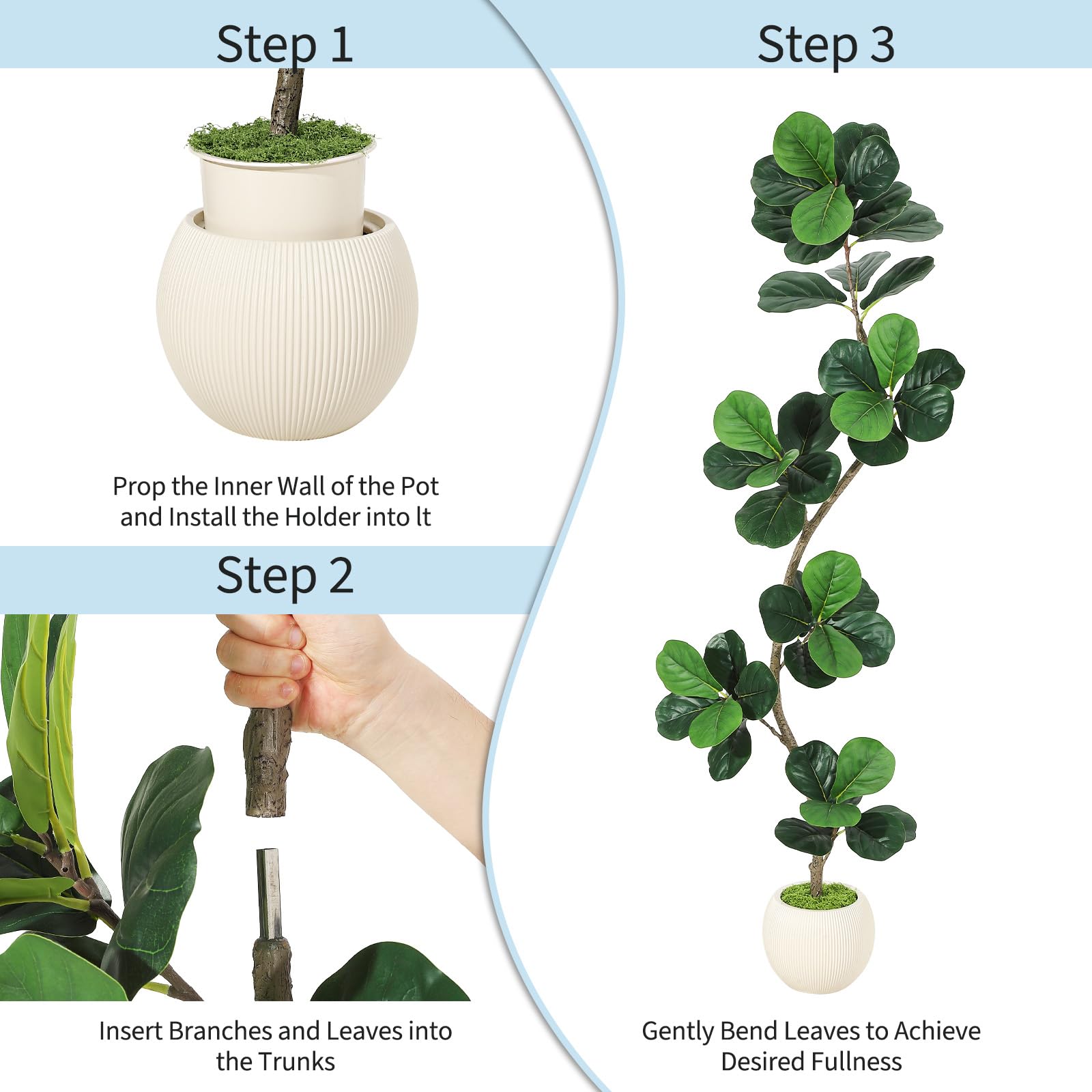 Step 1

Prop the Inner Wall of the Pot and Install the Holder into lt

Step 2

Insert Branches and Leaves into the Trunks

Step 3

Gently Bend Leaves to Achieve Desired Fullness