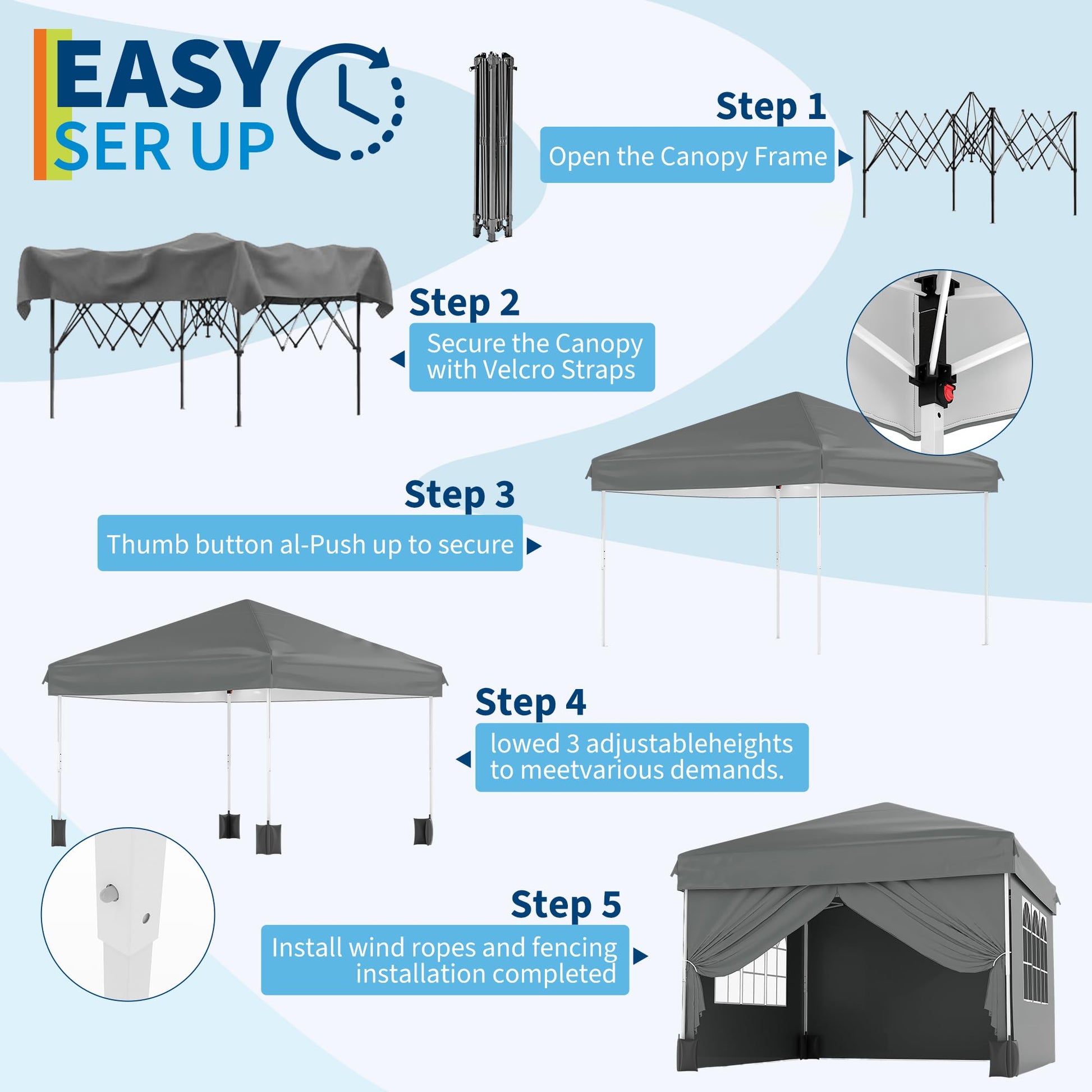 EASY
SER UP

Step 1
Open the Canopy Frame

Step 2
Secure the Canopy with Velcro Straps

Step 3
Thumb button al-Push up to secure

Step 4
lowed 3 adjustableheights to meetvarious demands.

Step 5
Install wind ropes and fencing installation completed