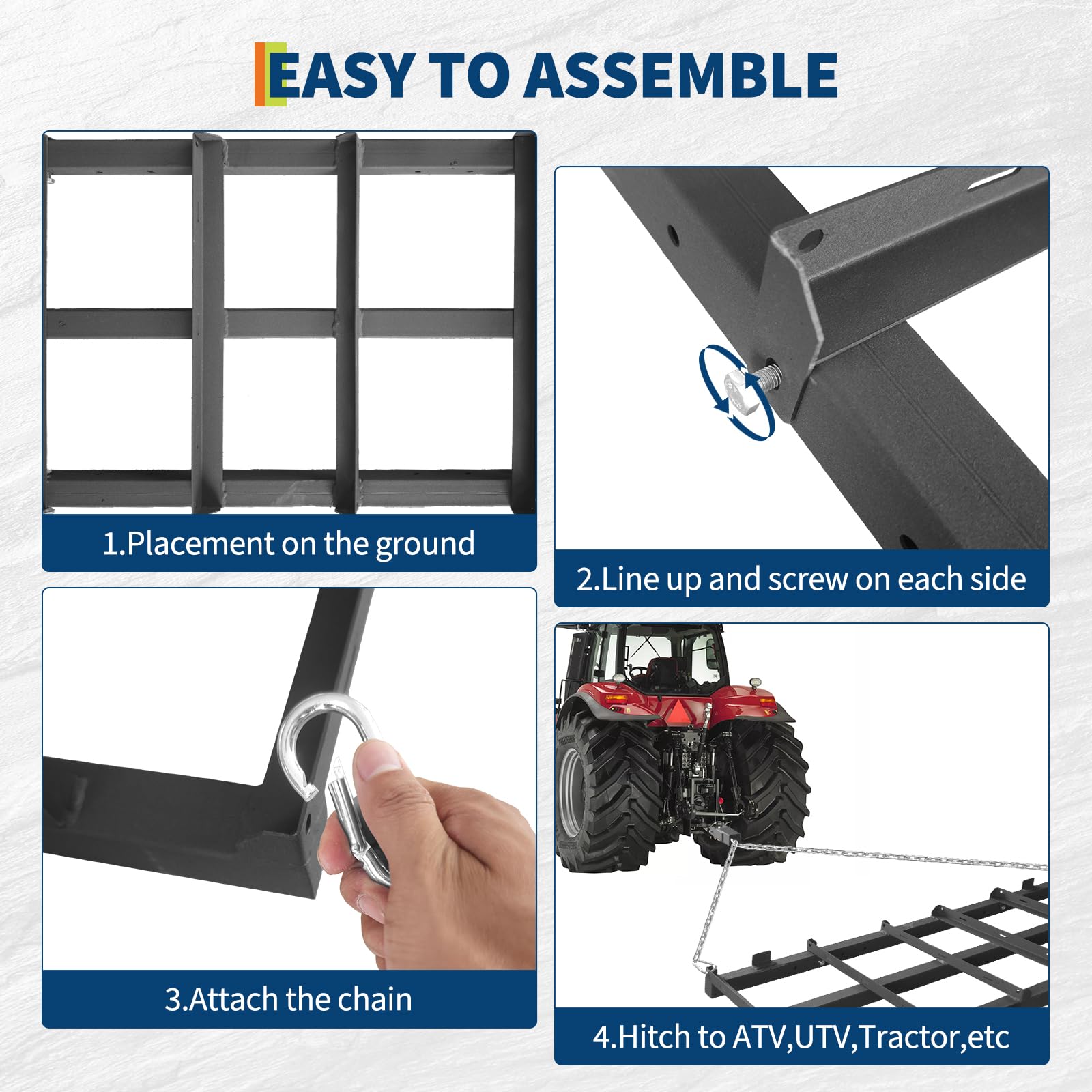 EASY TO ASSEMBLE

1.Placement on the ground

2.Line up and screw on each side

3.Attach the chain

4.Hitch to ATV,UTV,Tractor,etc