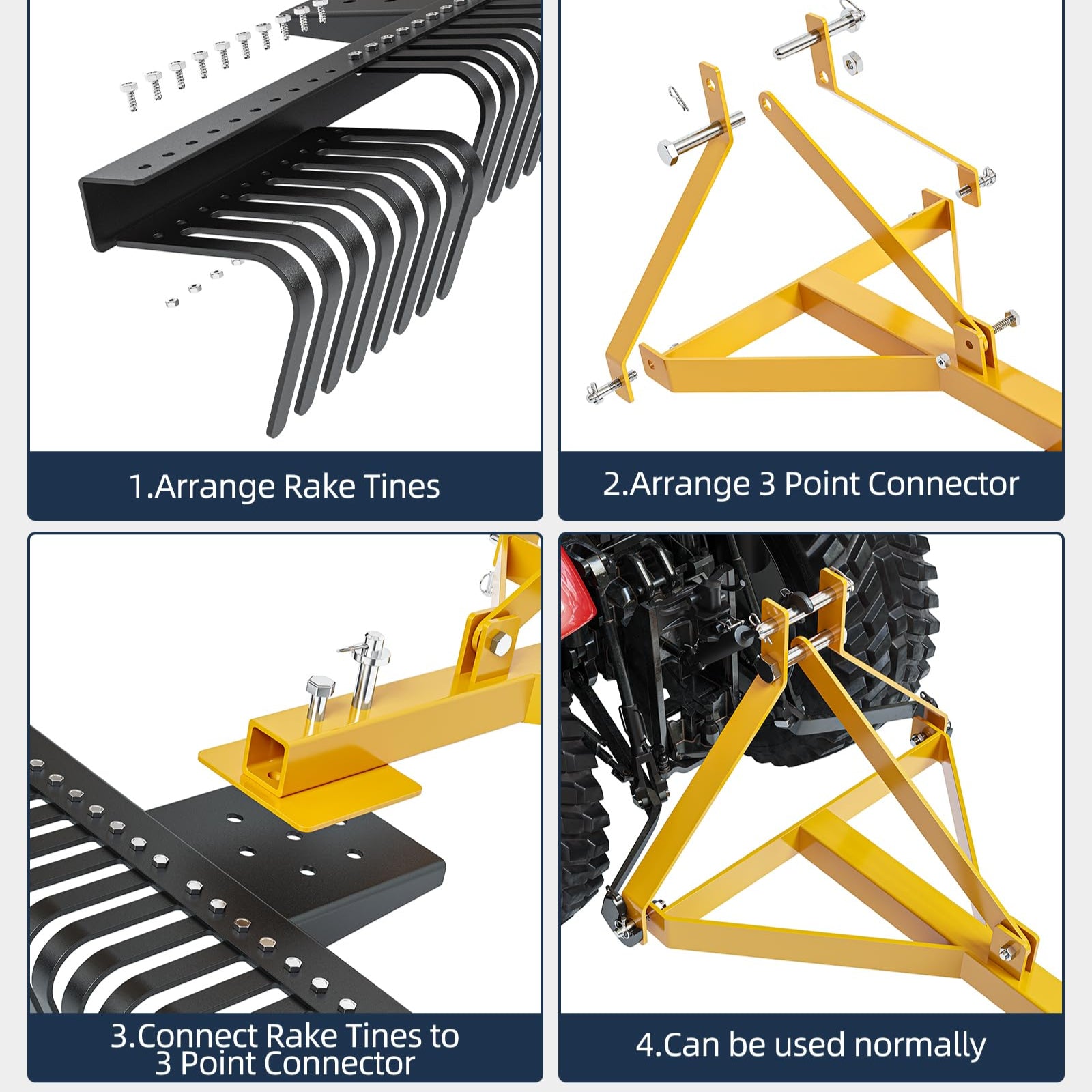 1.Arrange Rake Tines

2.Arrange 3 Point Connector

3.Connect Rake Tines to 3 Point Connector

4.Can be used normally