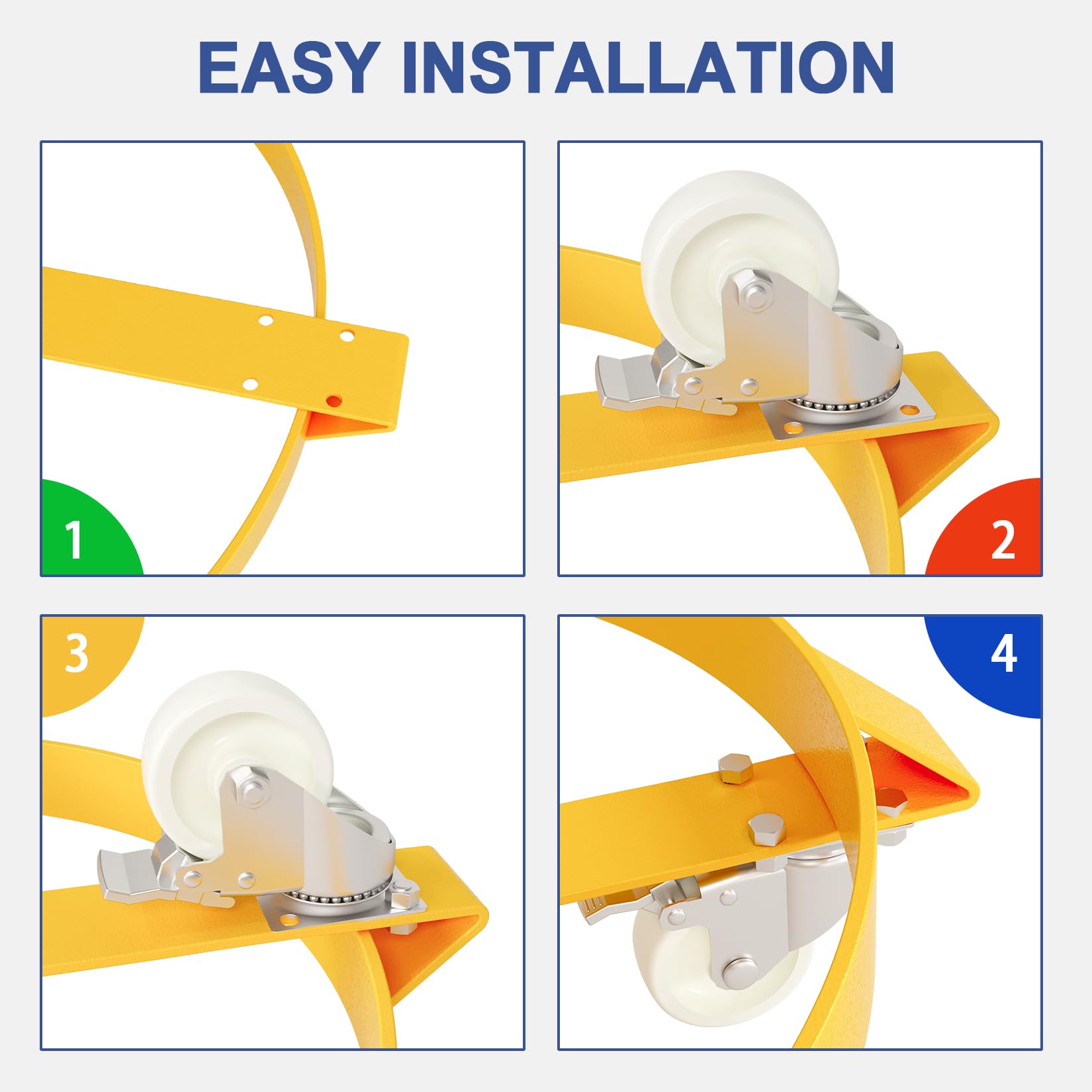 EASY INSTALLATION

1

2

3

4