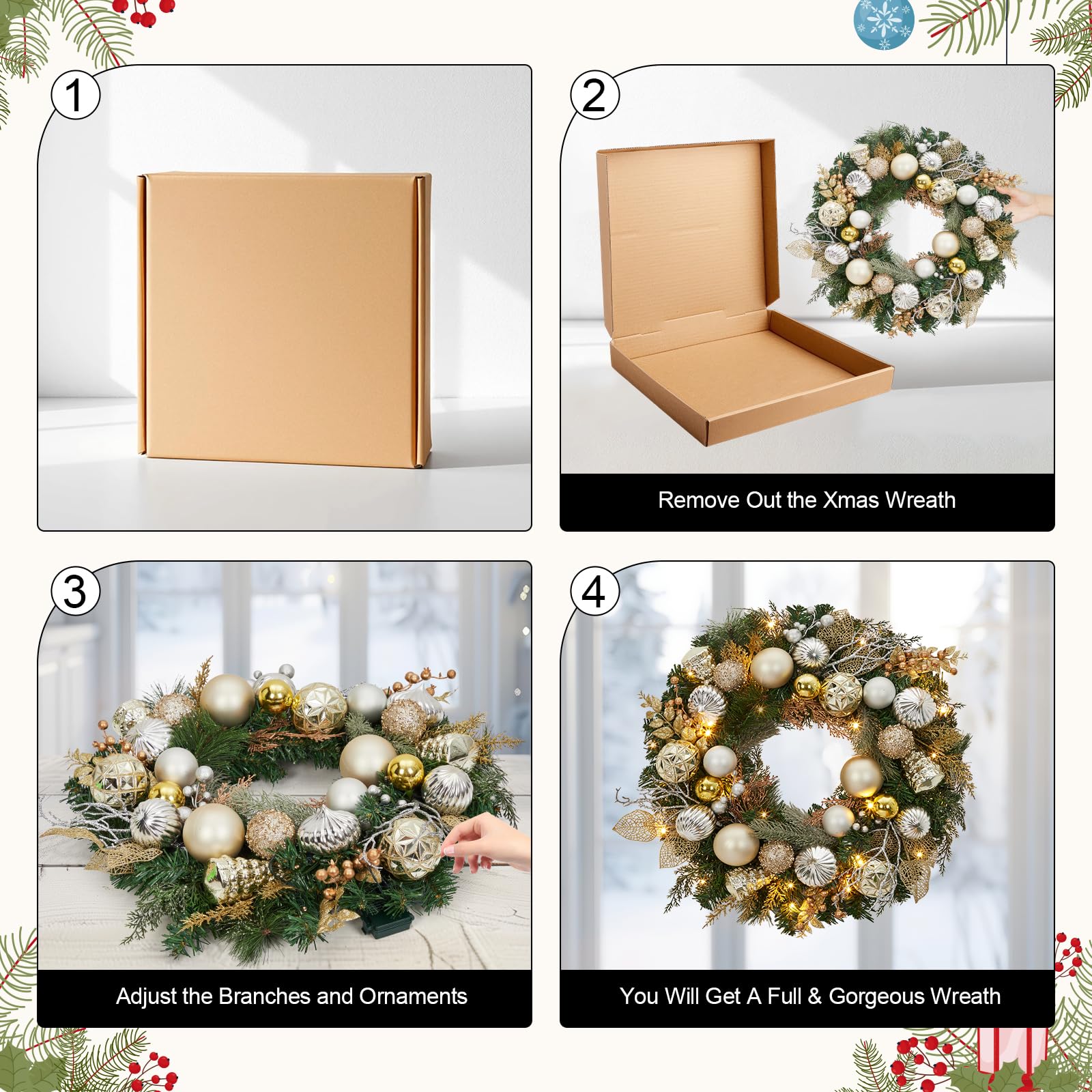 1

2

Remove Out the Xmas Wreath

3

Adjust the Branches and Ornaments

4

You Will Get A Full & Gorgeous Wreath