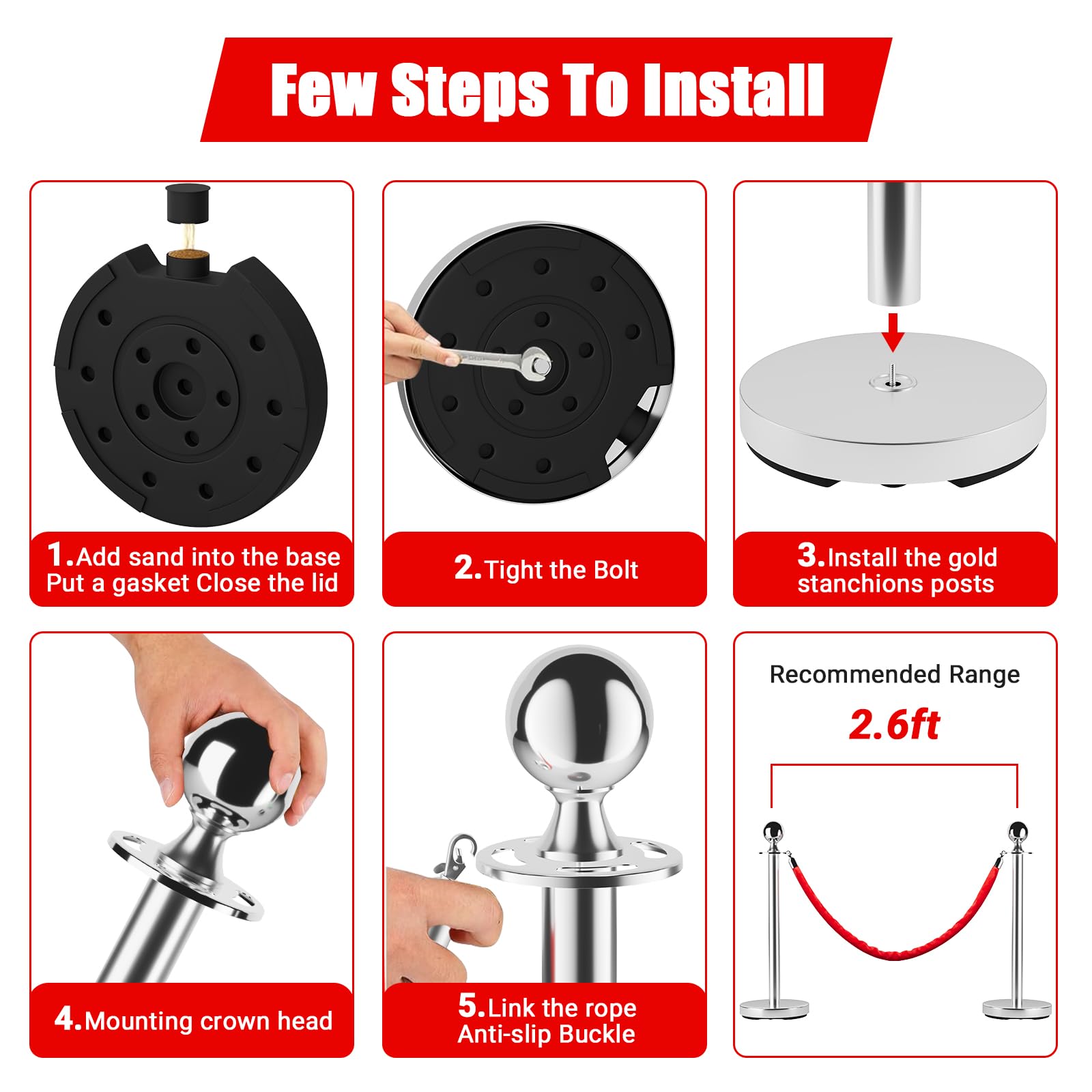 Few Steps To Install

1.Add sand into the base
Put a gasket Close the lid

2.Tight the Bolt

3.Install the gold
stanchions posts

4.Mounting crown head

5.Link the rope
Anti-slip Buckle

Recommended Range

2.6ft