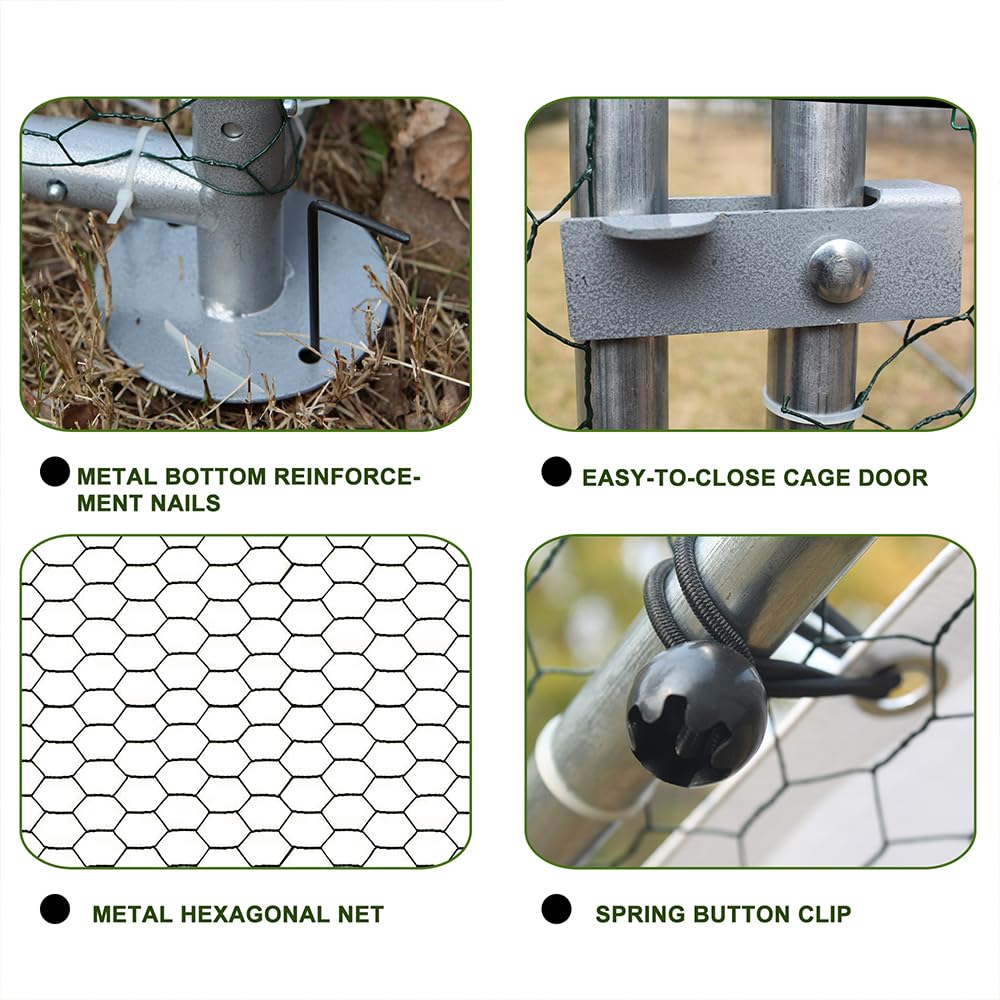 METAL BOTTOM REINFORCEMENT NAILS

EASY-TO-CLOSE CAGE DOOR

METAL HEXAGONAL NET

SPRING BUTTON CLIP