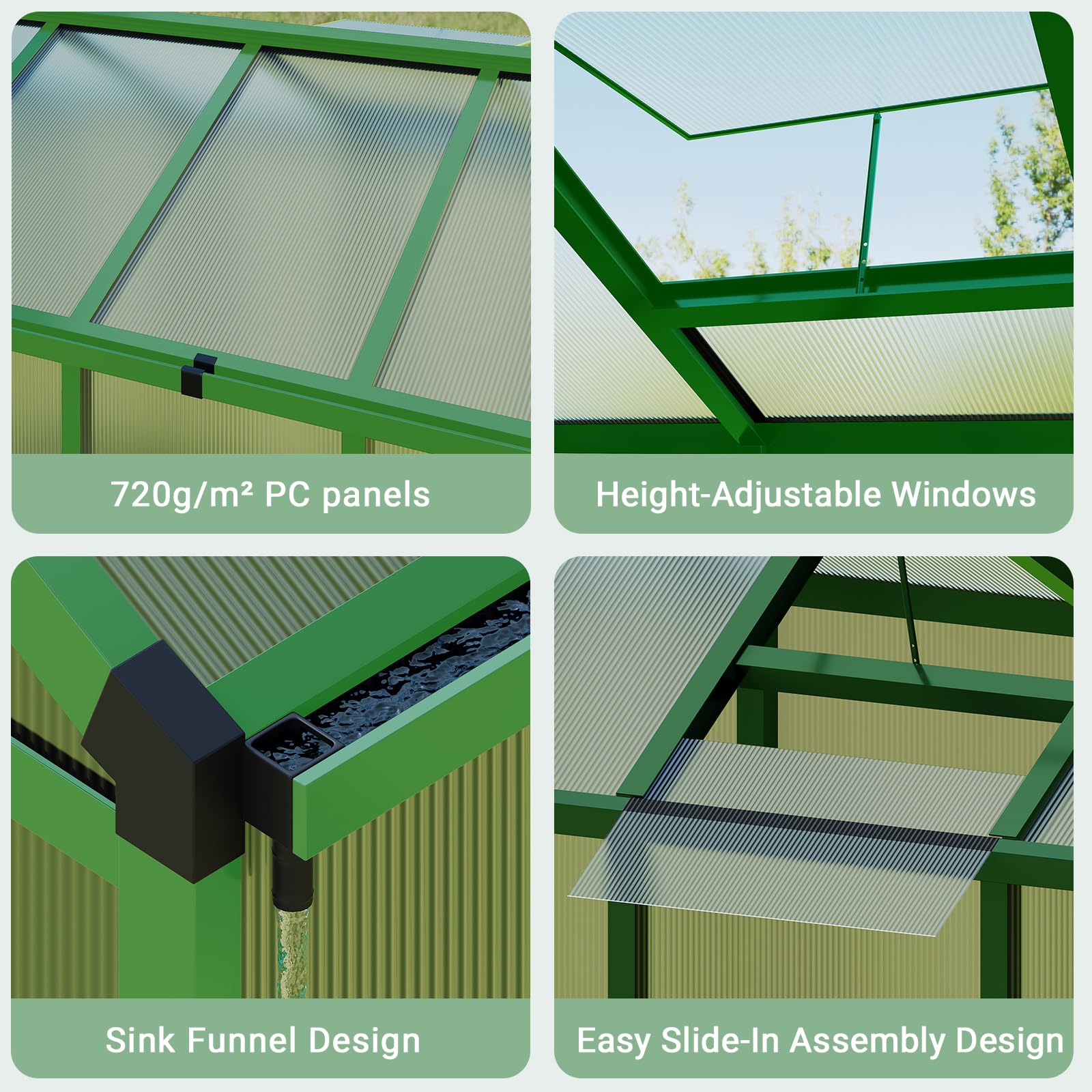 720g/m² PC panels

Height-Adjustable Windows

Sink Funnel Design

Easy Slide-In Assembly Design