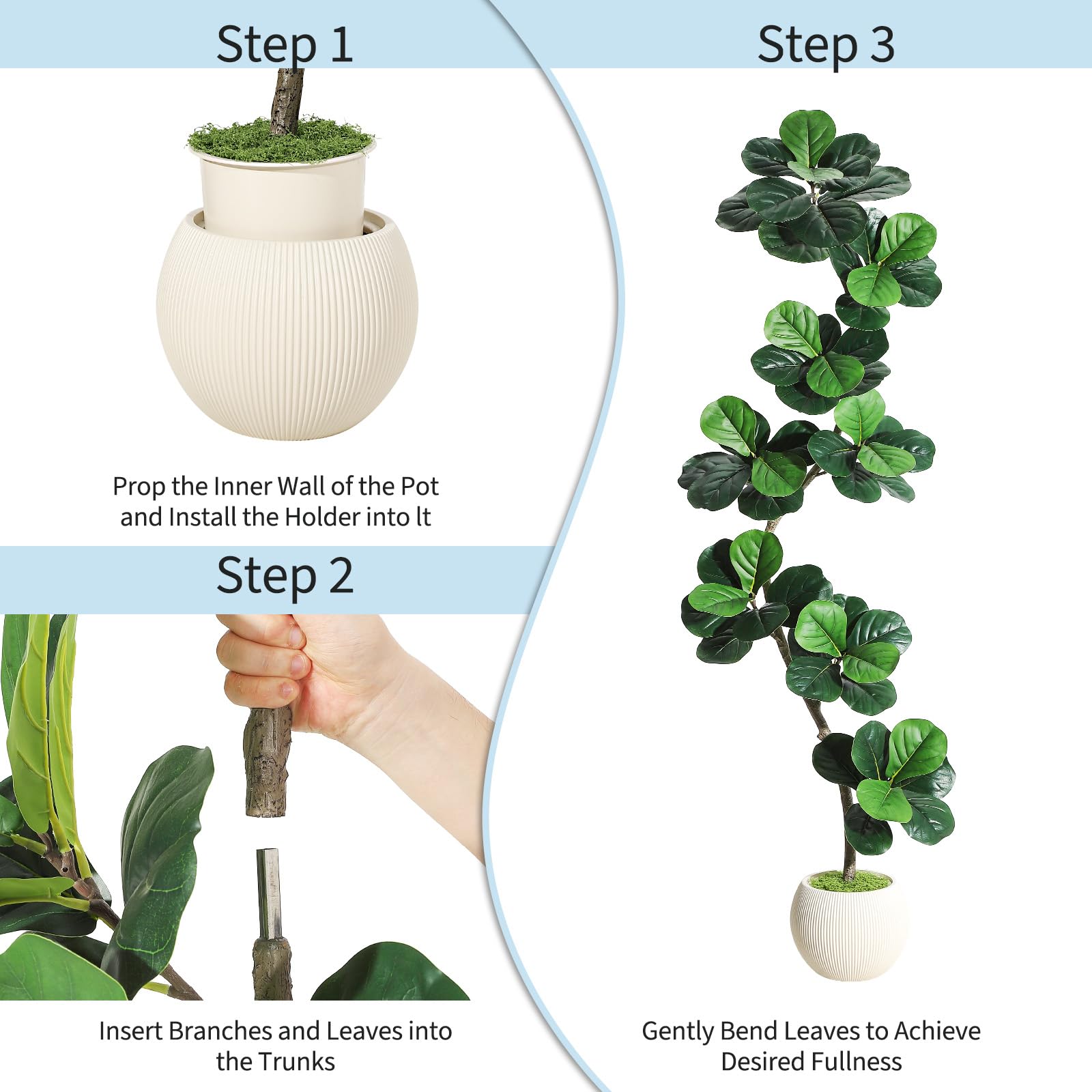 Step 1

Prop the Inner Wall of the Pot and Install the Holder into lt

Step 2

Insert Branches and Leaves into the Trunks

Step 3

Gently Bend Leaves to Achieve Desired Fullness