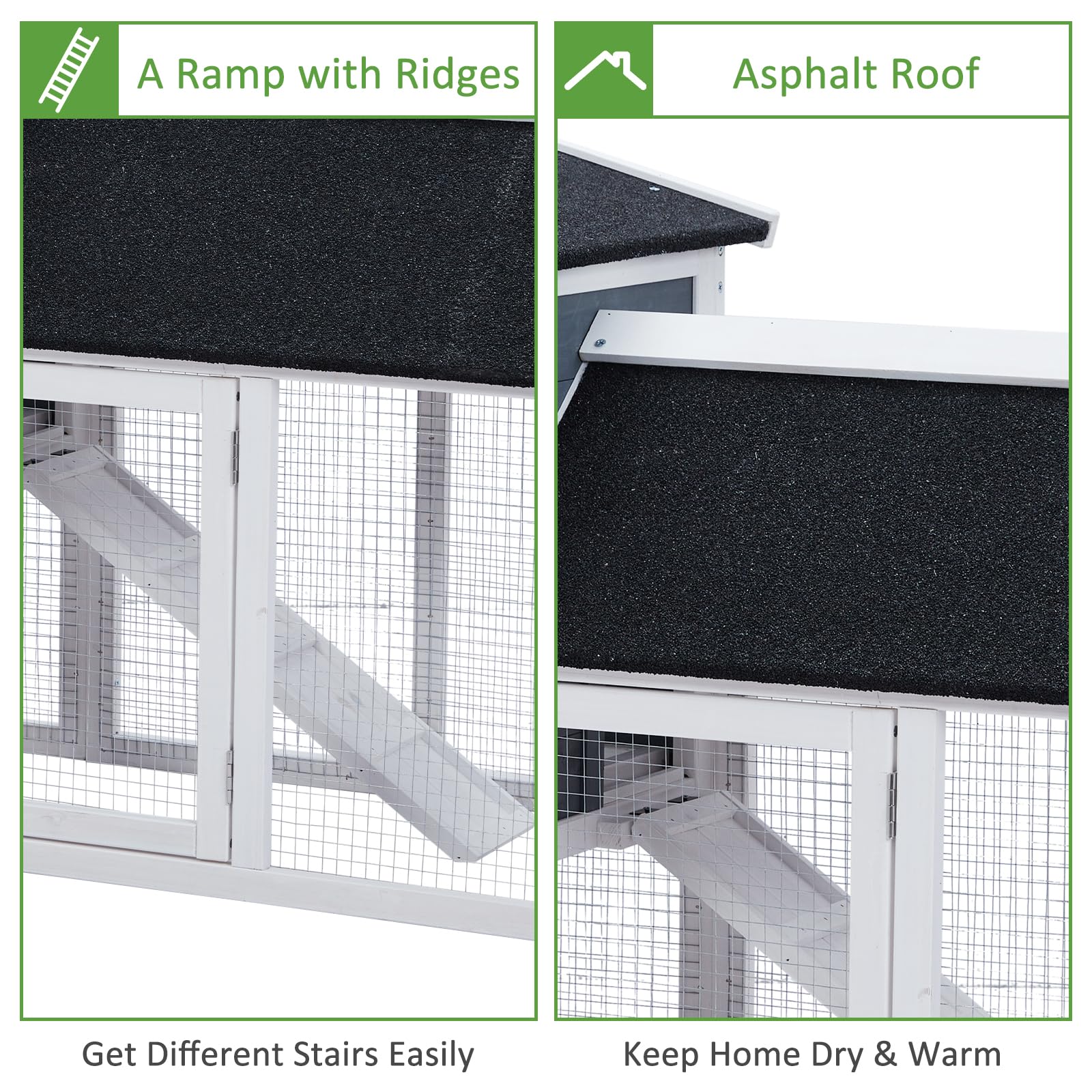 A Ramp with Ridges

Get Different Stairs Easily

Asphalt Roof

Keep Home Dry & Warm