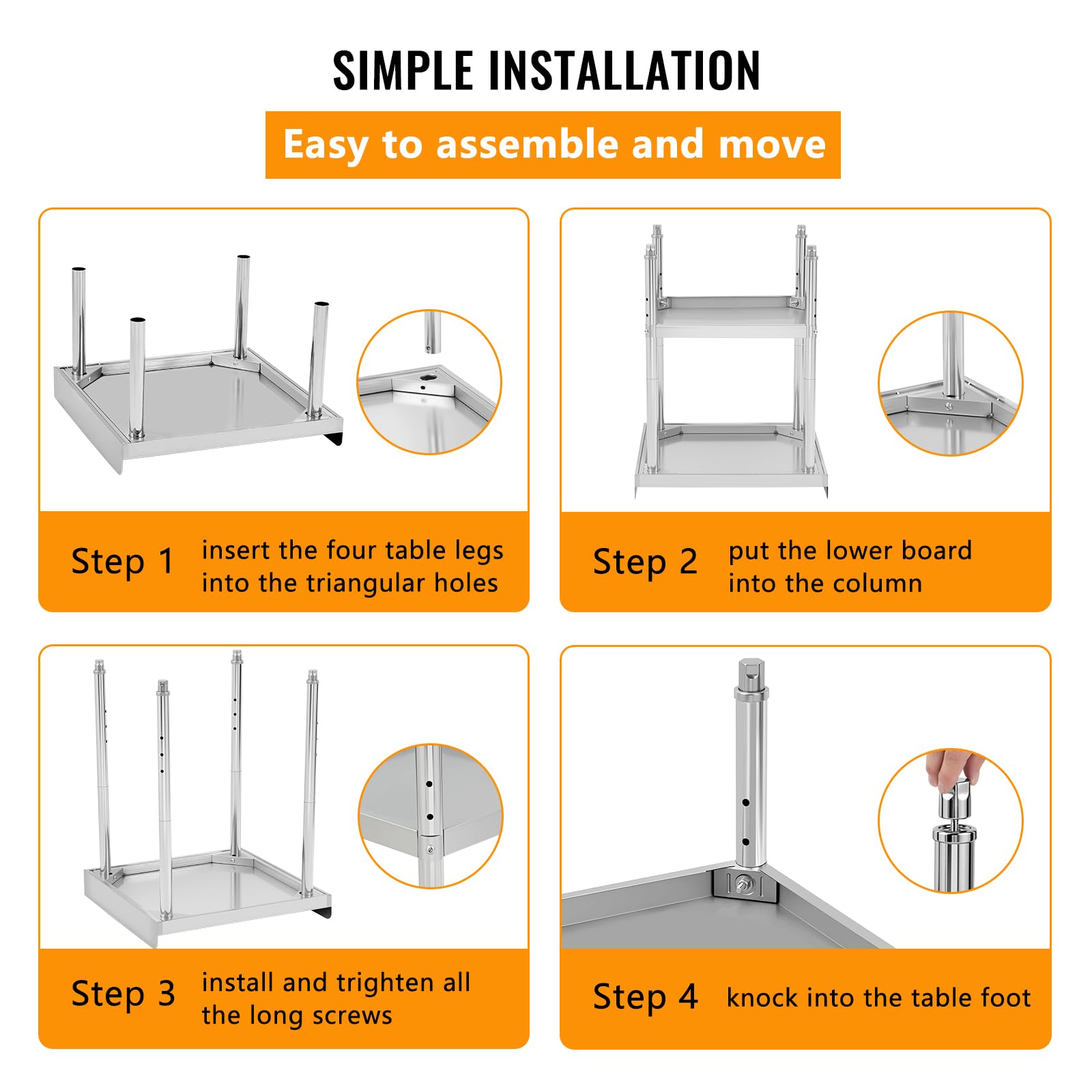 SIMPLE INSTALLATION

Easy to assemble and move

Step 1 insert the four table legs into the triangular holes

Step 2 put the lower board into the column

Step 3 install and trighten all the long screws

Step 4 knock into the table foot