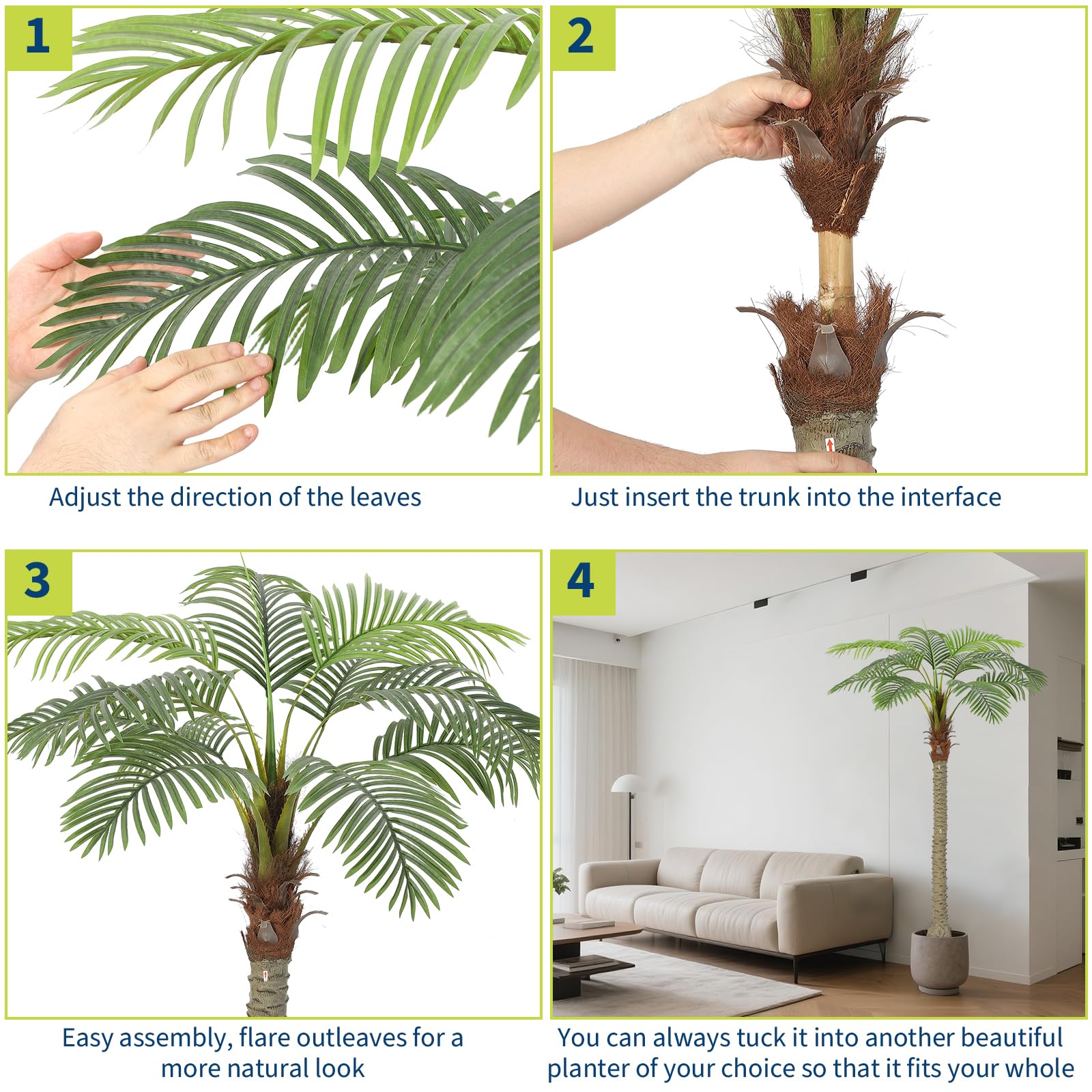 1

Adjust the direction of the leaves

2

Just insert the trunk into the interface

3

Easy assembly, flare outleaves for a more natural look

4

You can always tuck it into another beautiful planter of your choice so that it fits your whole