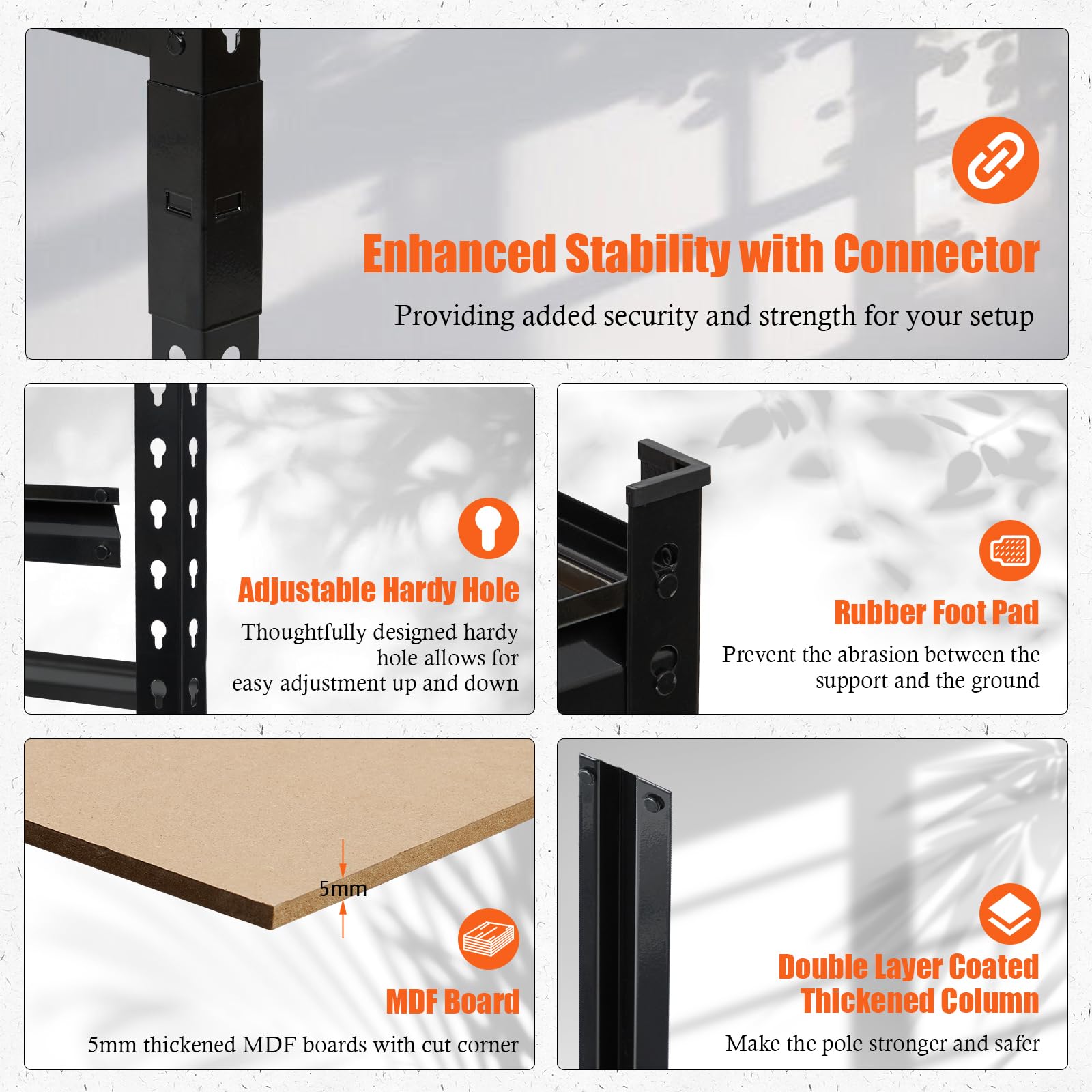 Enhanced Stability with Connector

Providing added security and strength for your setup

Adjustable Hardy Hole

Thoughtfully designed hardy hole allows for easy adjustment up and down

Rubber Foot Pad

Prevent the abrasion between the support and the ground

5mm

MDF Board

5mm thickened MDF boards with cut corner

Double Layer Coated Thickened Column

Make the pole stronger and safer