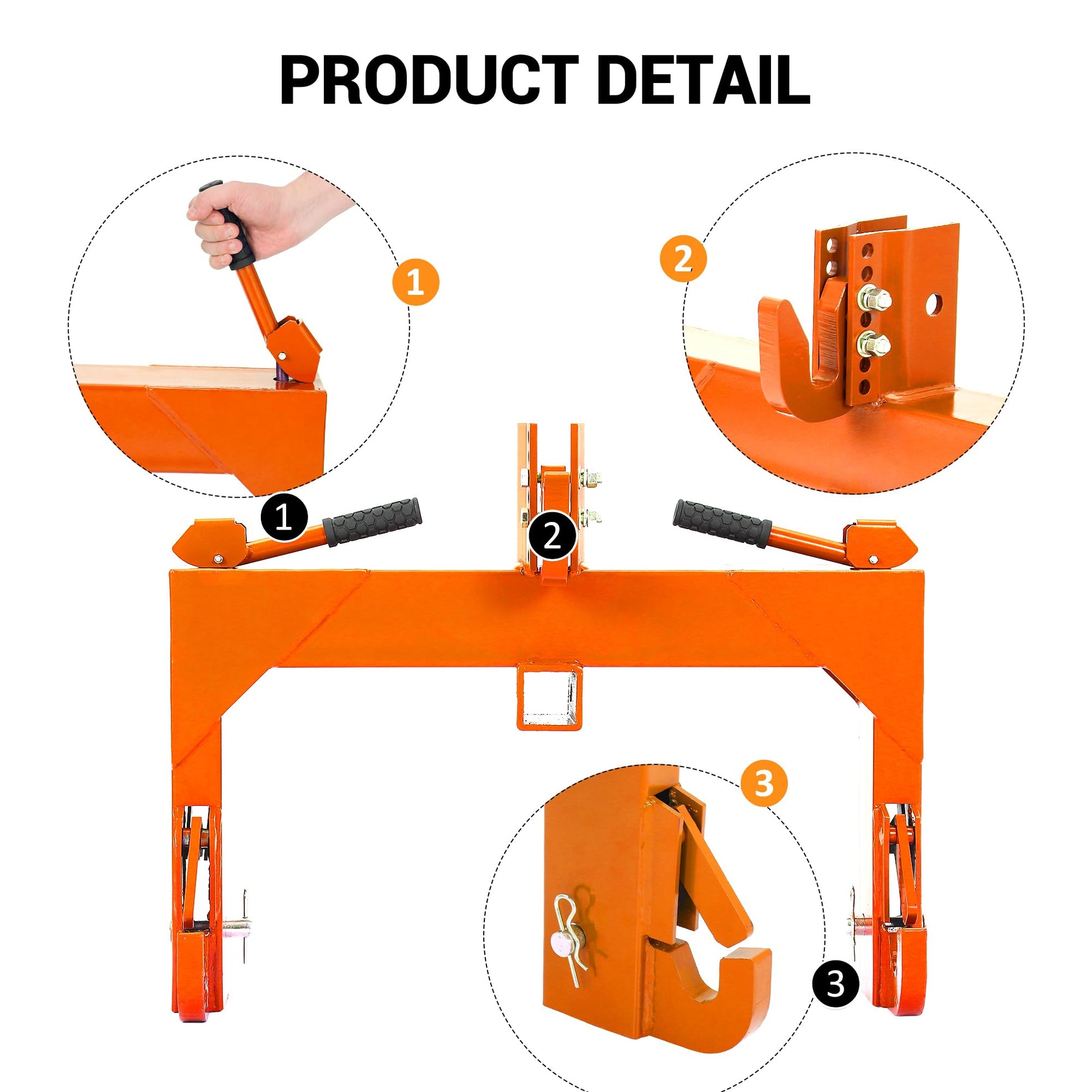 PRODUCT DETAIL

1

2

1

2

3

3