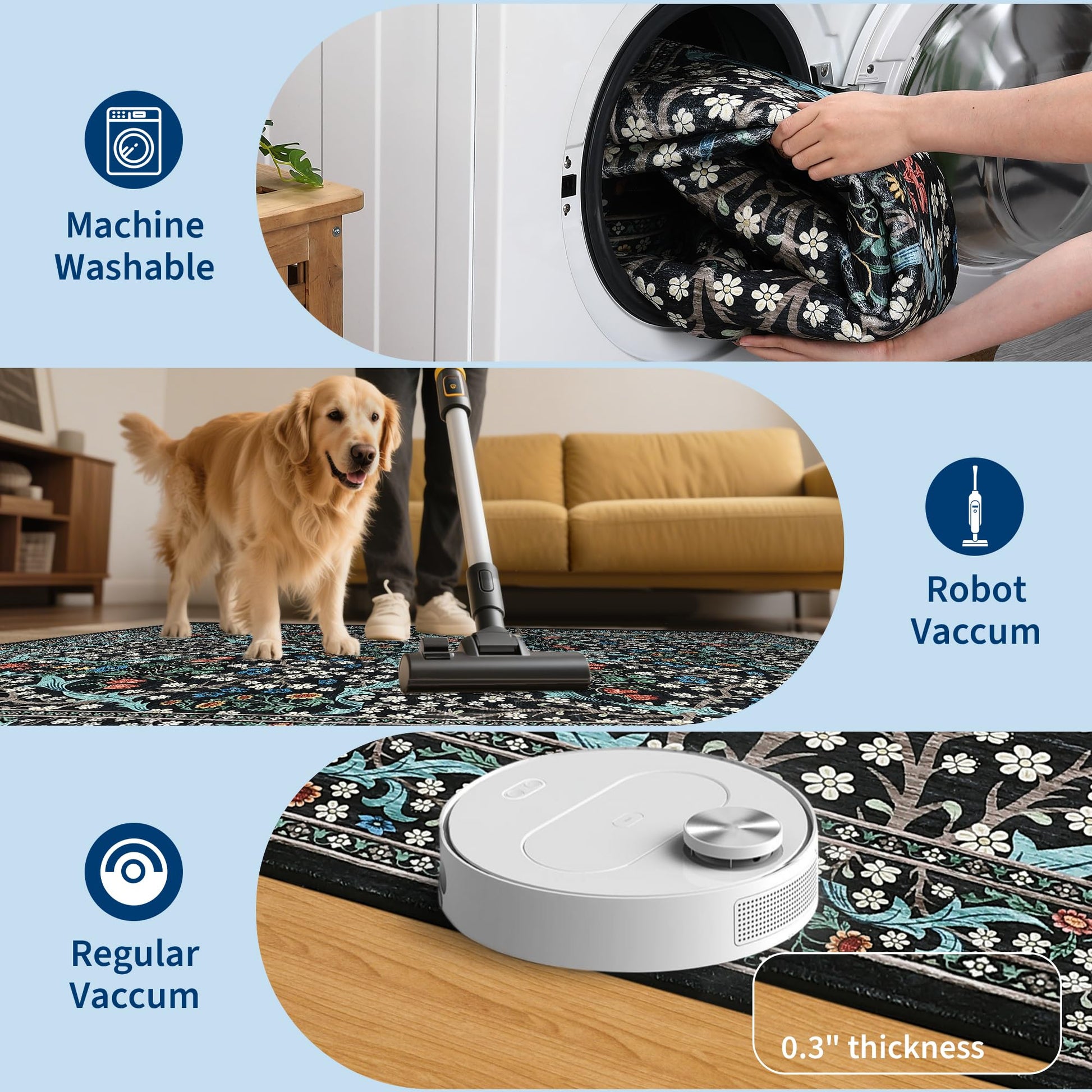 Machine Washable

Robot Vaccum

Regular Vaccum

0.3" thickness