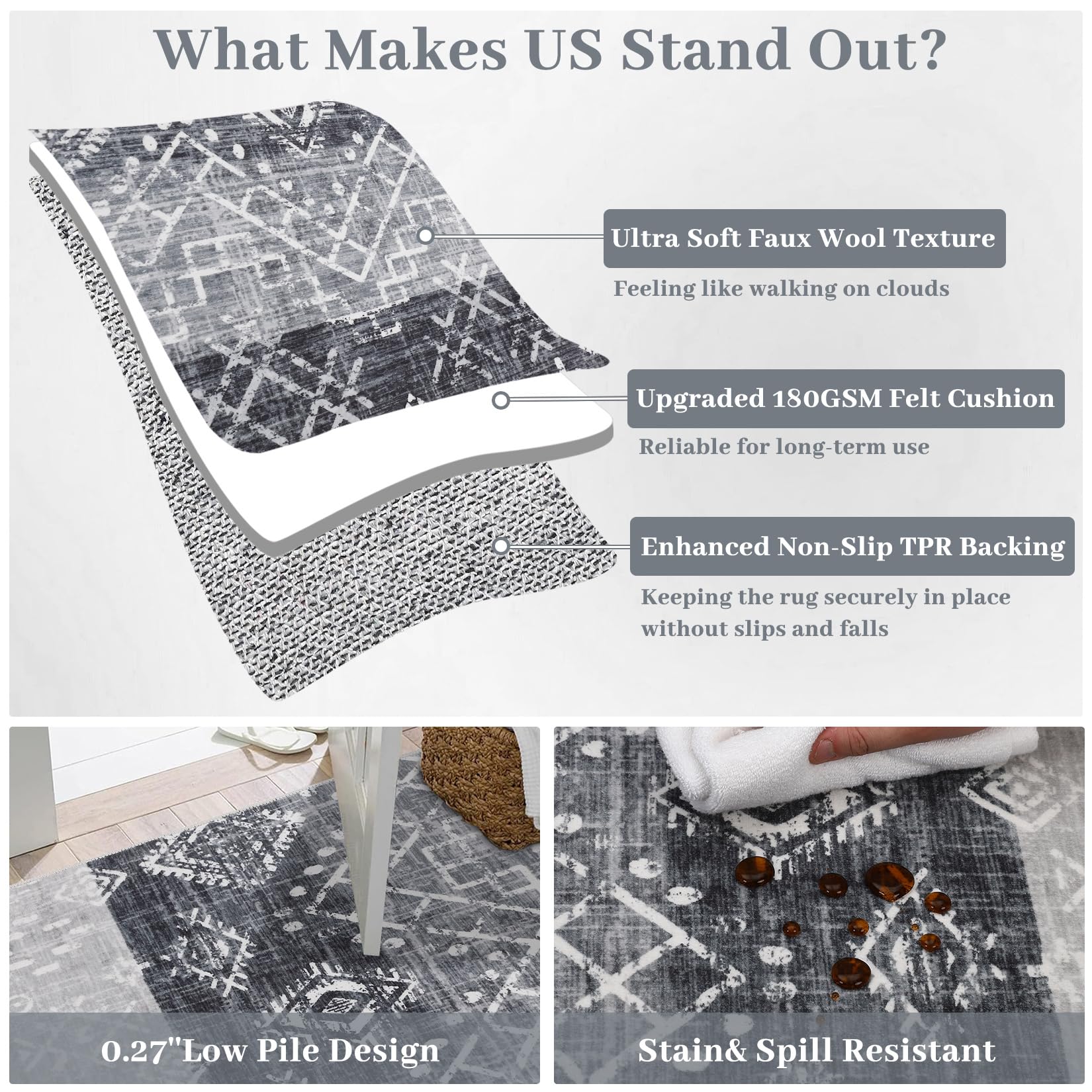 What Makes US Stand Out?

Ultra Soft Faux Wool Texture

Feeling like walking on clouds

Upgraded 180GSM Felt Cushion

Reliable for long-term use

Enhanced Non-Slip TPR Backing

Keeping the rug securely in place without slips and falls

0.27"Low Pile Design

Stain& Spill Resistant