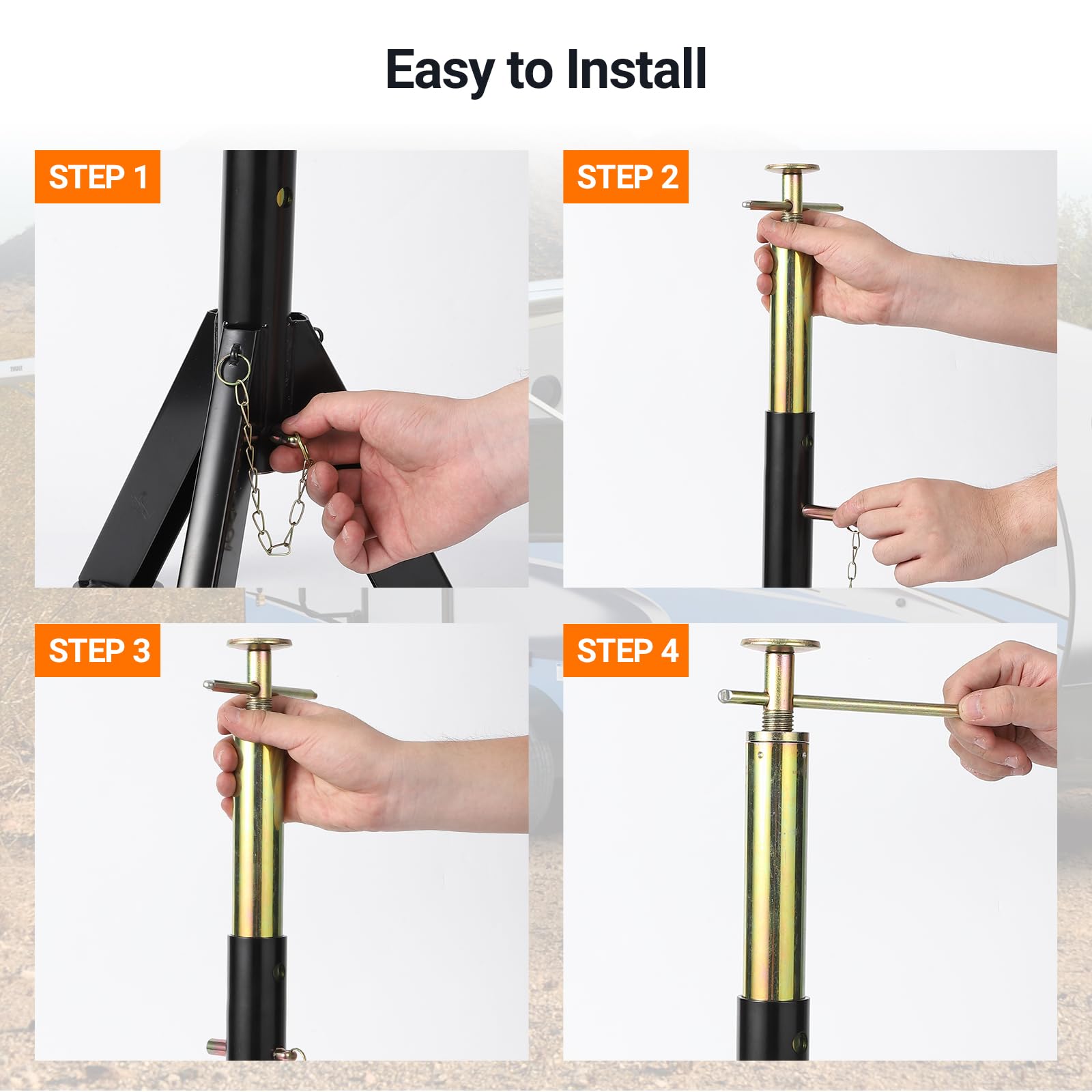 Easy to Install

STEP 1

STEP 2

STEP 3

STEP 4