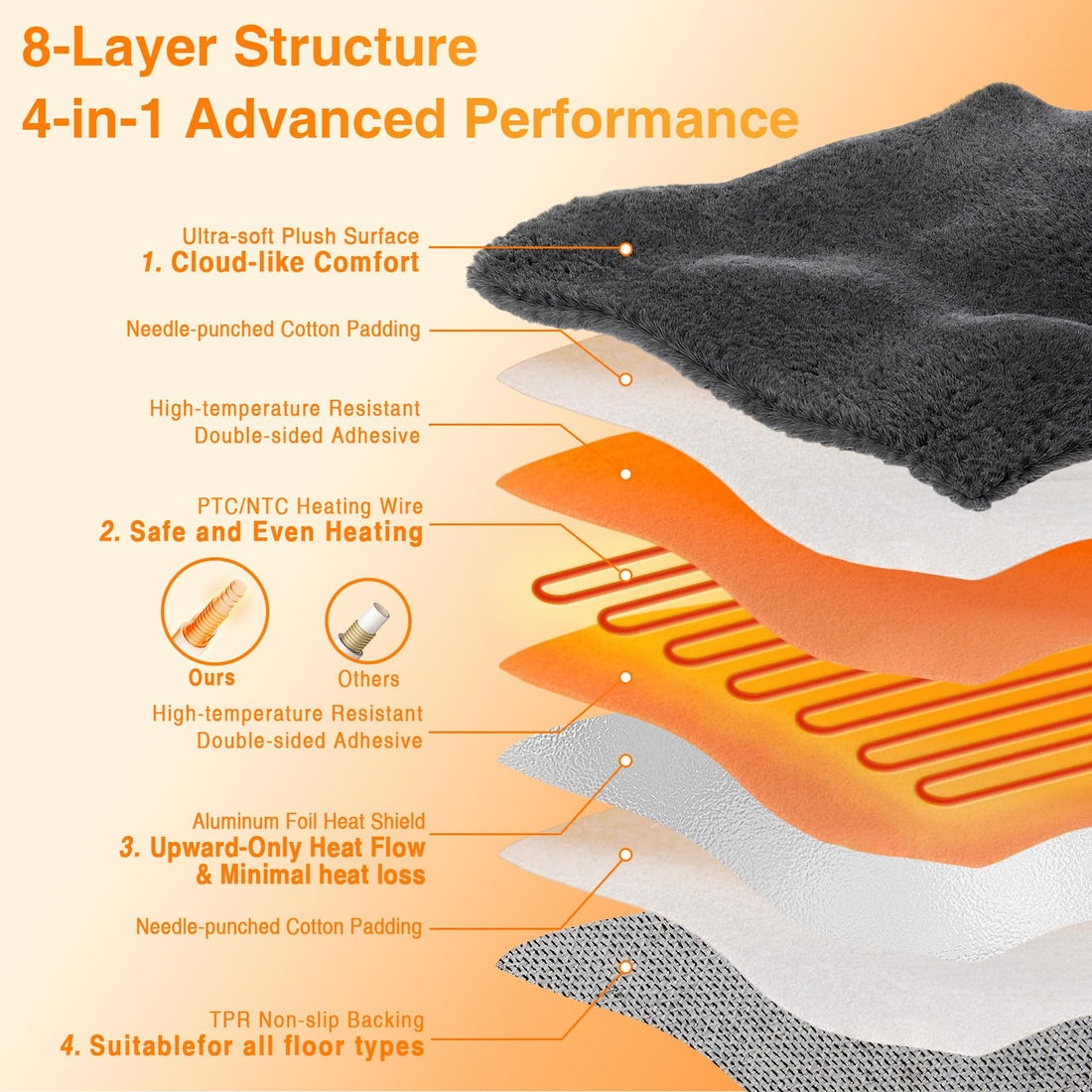 8-Layer Structure
4-in-1 Advanced Performance

Ultra-soft Plush Surface
1. Cloud-like Comfort

Needle-punched Cotton Padding

High-temperature Resistant Double-sided Adhesive

PTC/NTC Heating Wire
2. Safe and Even Heating

Ours

Others

High-temperature Resistant Double-sided Adhesive

Aluminum Foil Heat Shield
3. Upward-Only Heat Flow & Minimal heat loss

Needle-punched Cotton Padding

TPR Non-slip Backing
4. Suitablefor all floor types