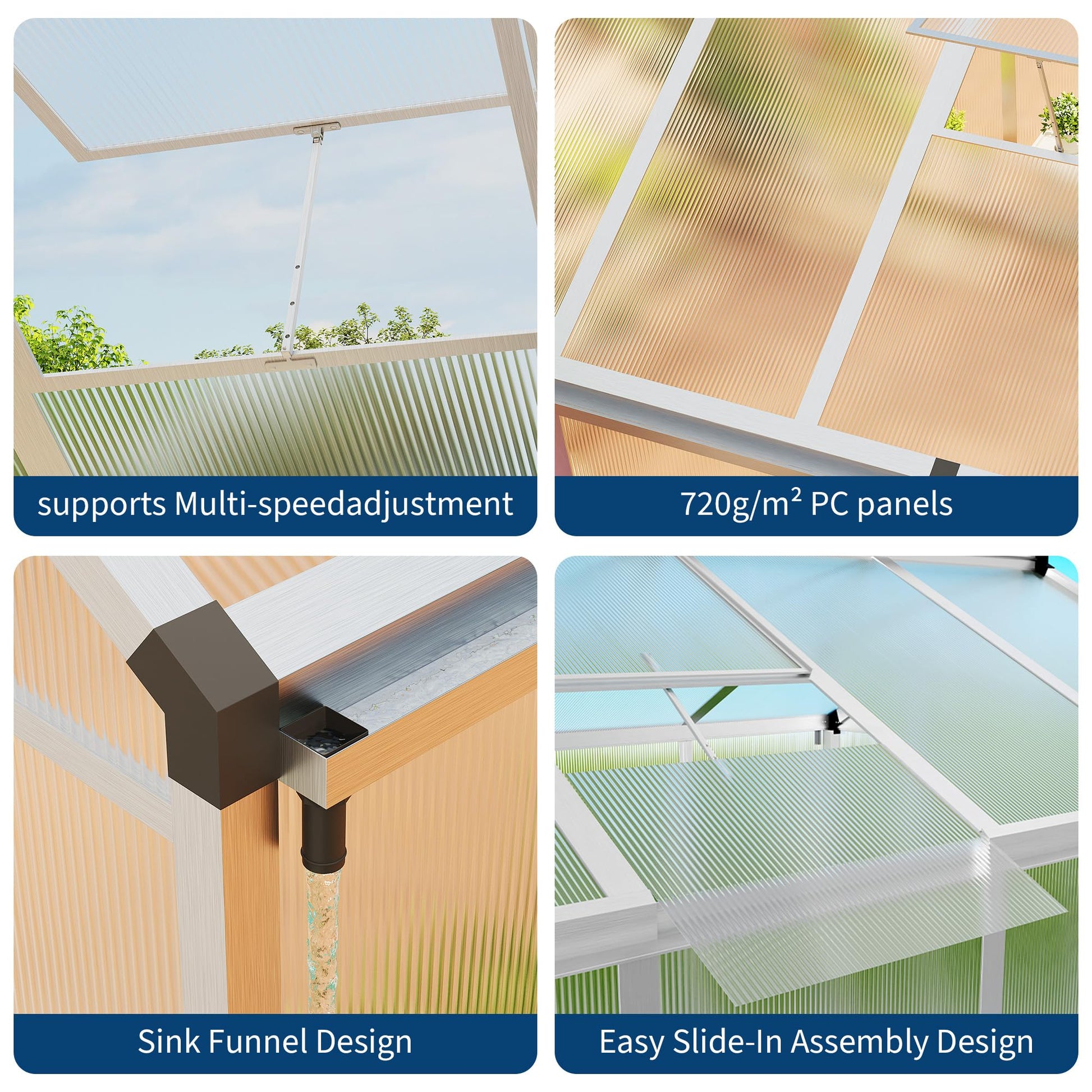 supports Multi-speedadjustment

720g/m² PC panels

Sink Funnel Design

Easy Slide-In Assembly Design