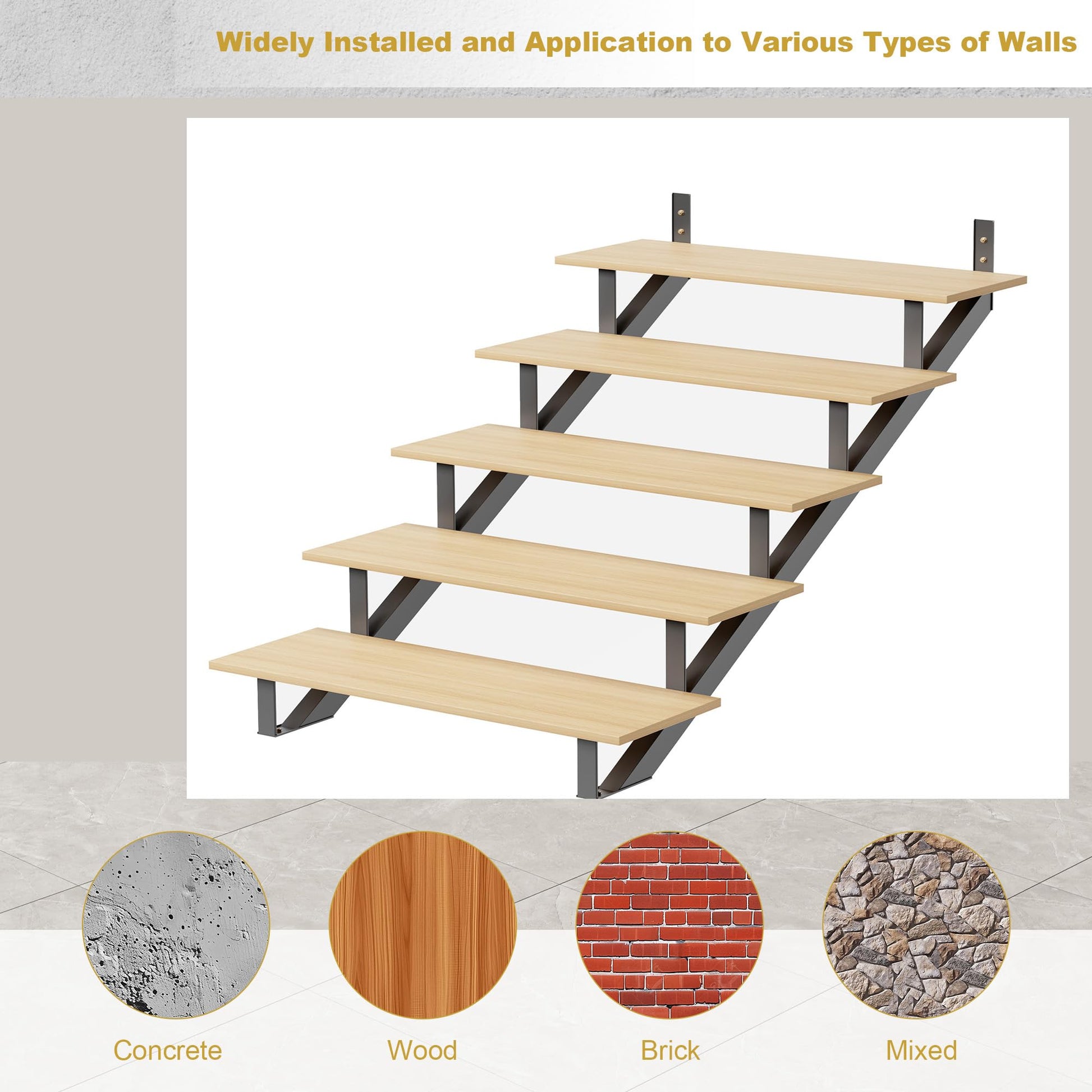 Widely Installed and Application to Various Types of Walls

Concrete

Wood

Brick

Mixed