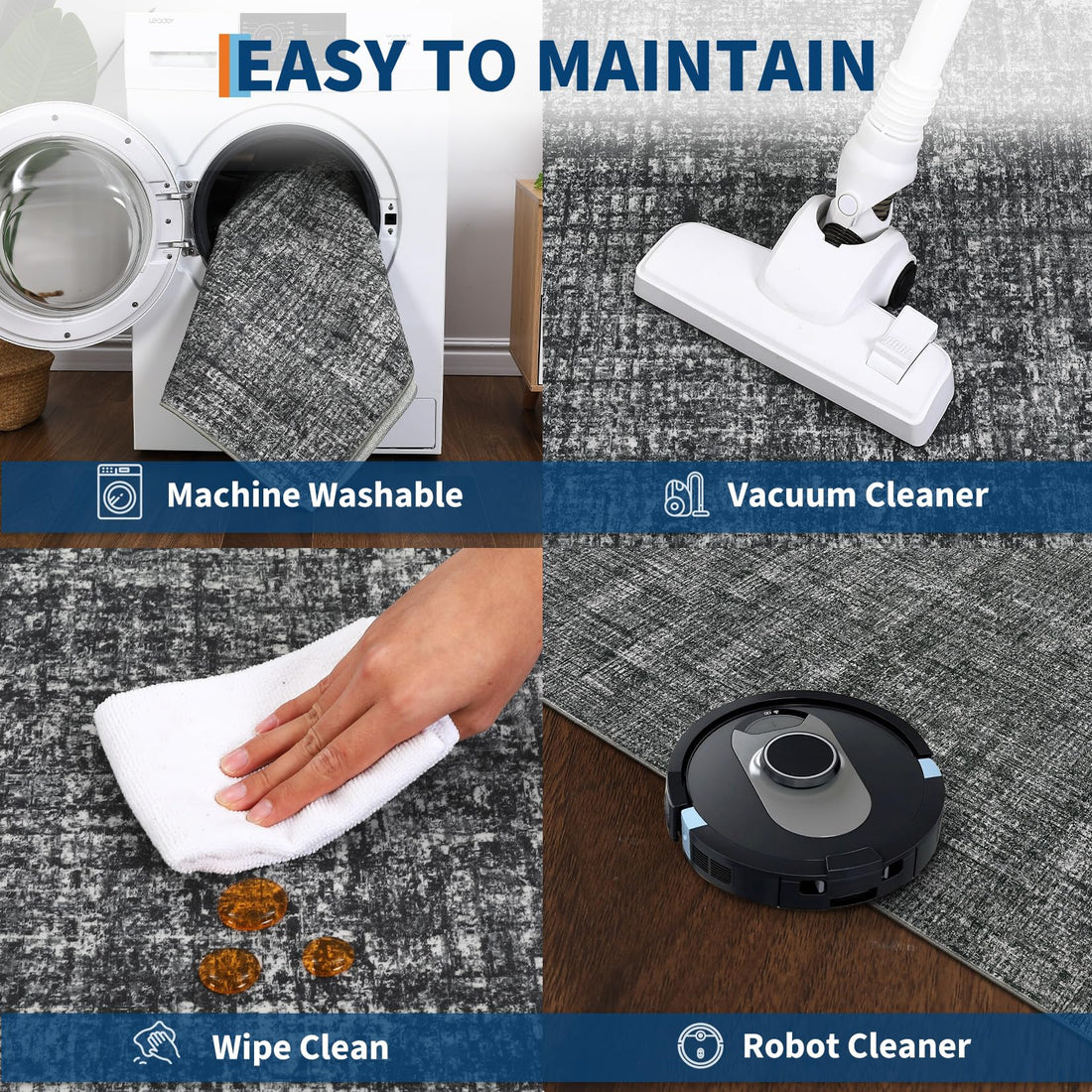 EASY TO MAINTAIN

Machine Washable

Vacuum Cleaner

Wipe Clean

Robot Cleaner