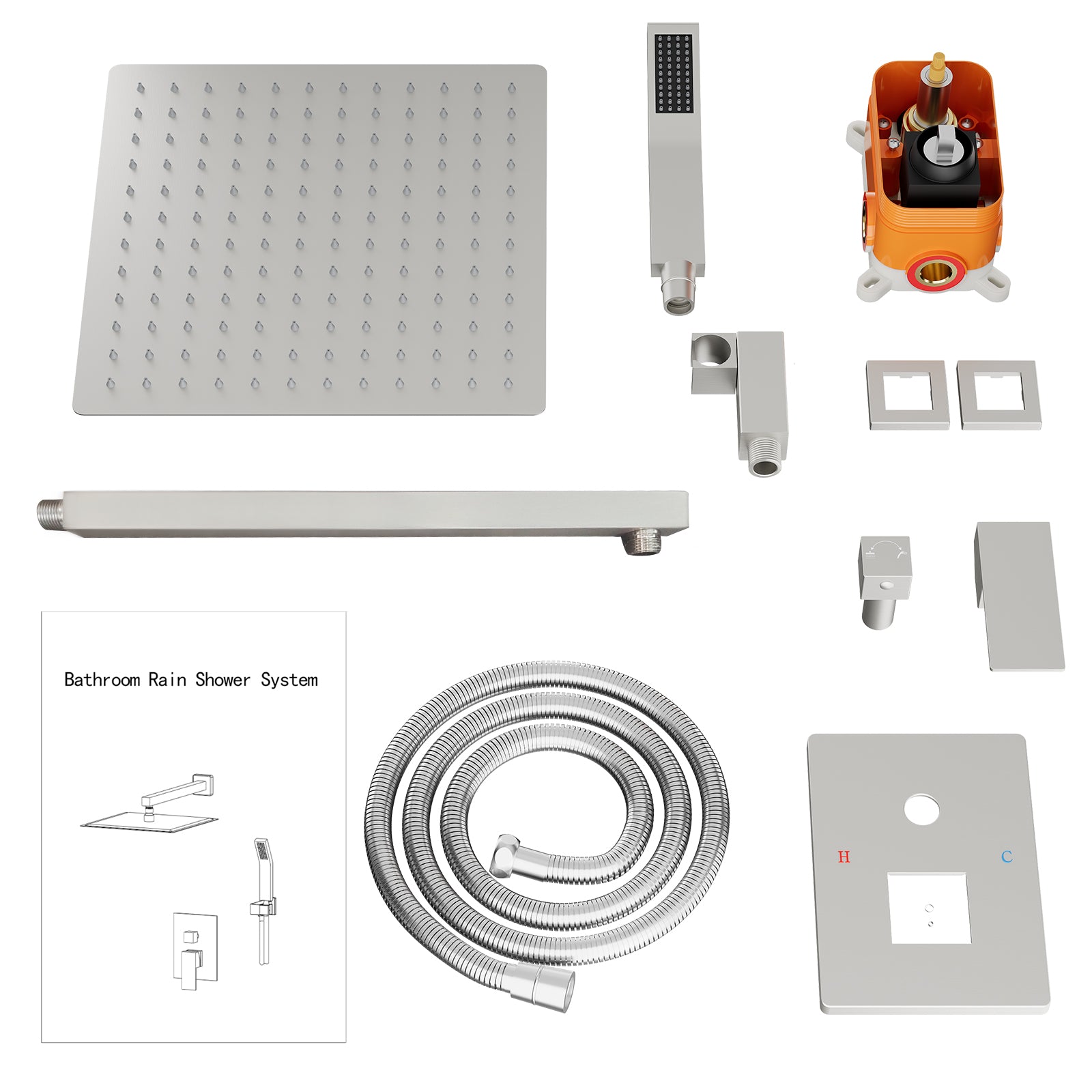 Bathroom Rain Shower System

H

C