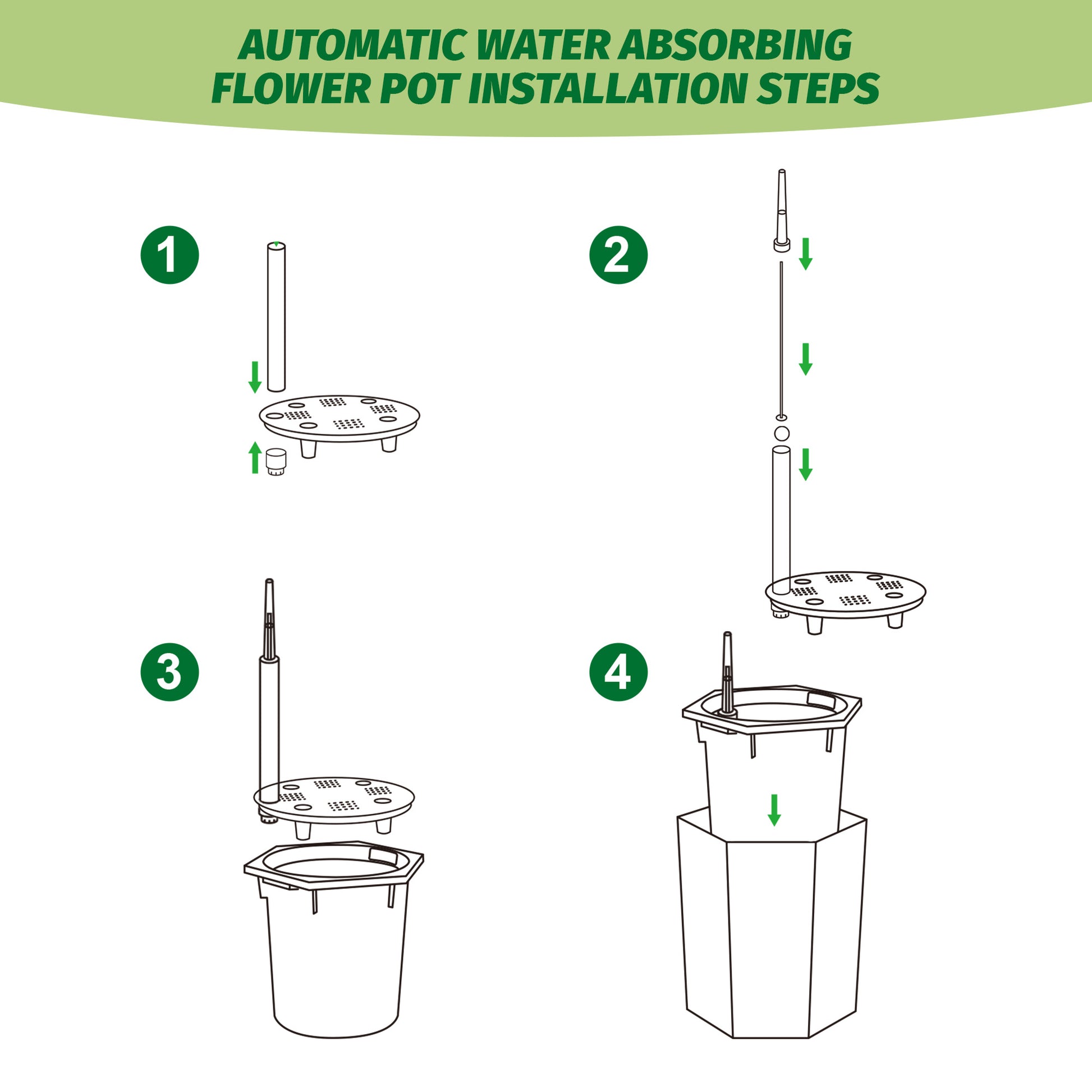 AUTOMATIC WATER ABSORBING FLOWER POT INSTALLATION STEPS

1

2

3

4