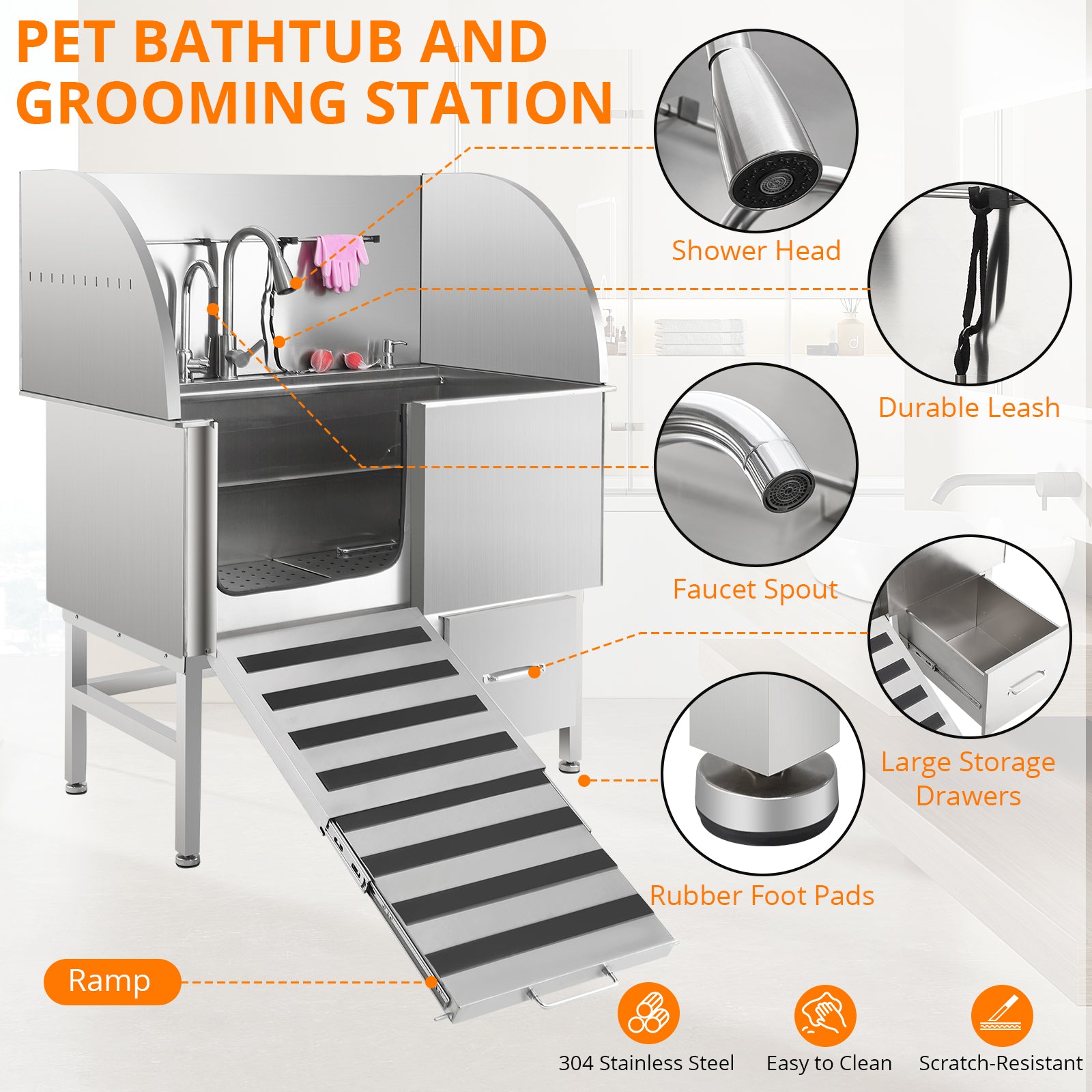 PET BATHTUB AND GROOMING STATION

Shower Head

Durable Leash

Faucet Spout

Large Storage Drawers

Rubber Foot Pads

Ramp

304 Stainless Steel

Easy to Clean

Scratch-Resistant