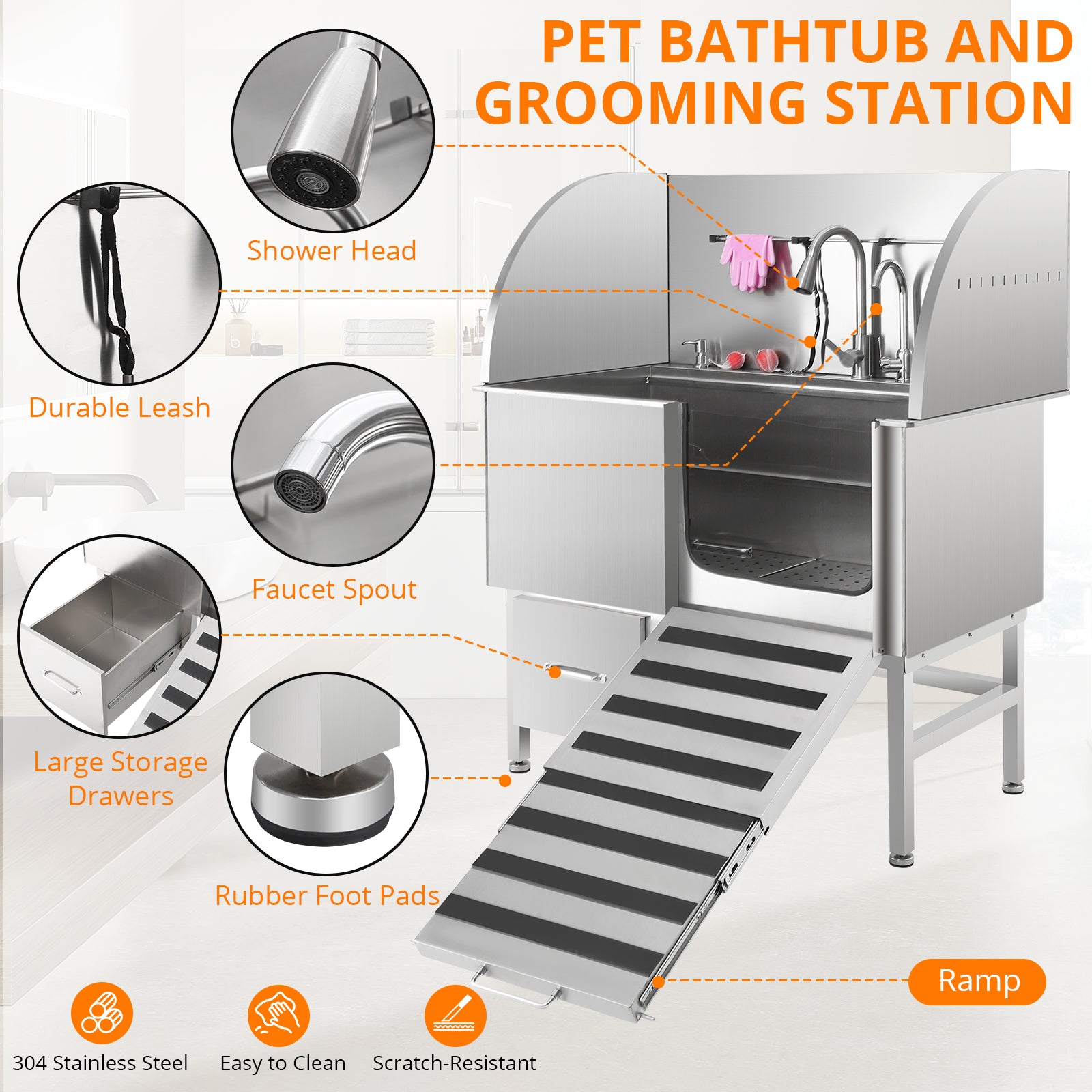 PET BATHTUB AND GROOMING STATION

Shower Head

Durable Leash

Faucet Spout

Large Storage Drawers

Rubber Foot Pads

Ramp

304 Stainless Steel

Easy to Clean

Scratch-Resistant