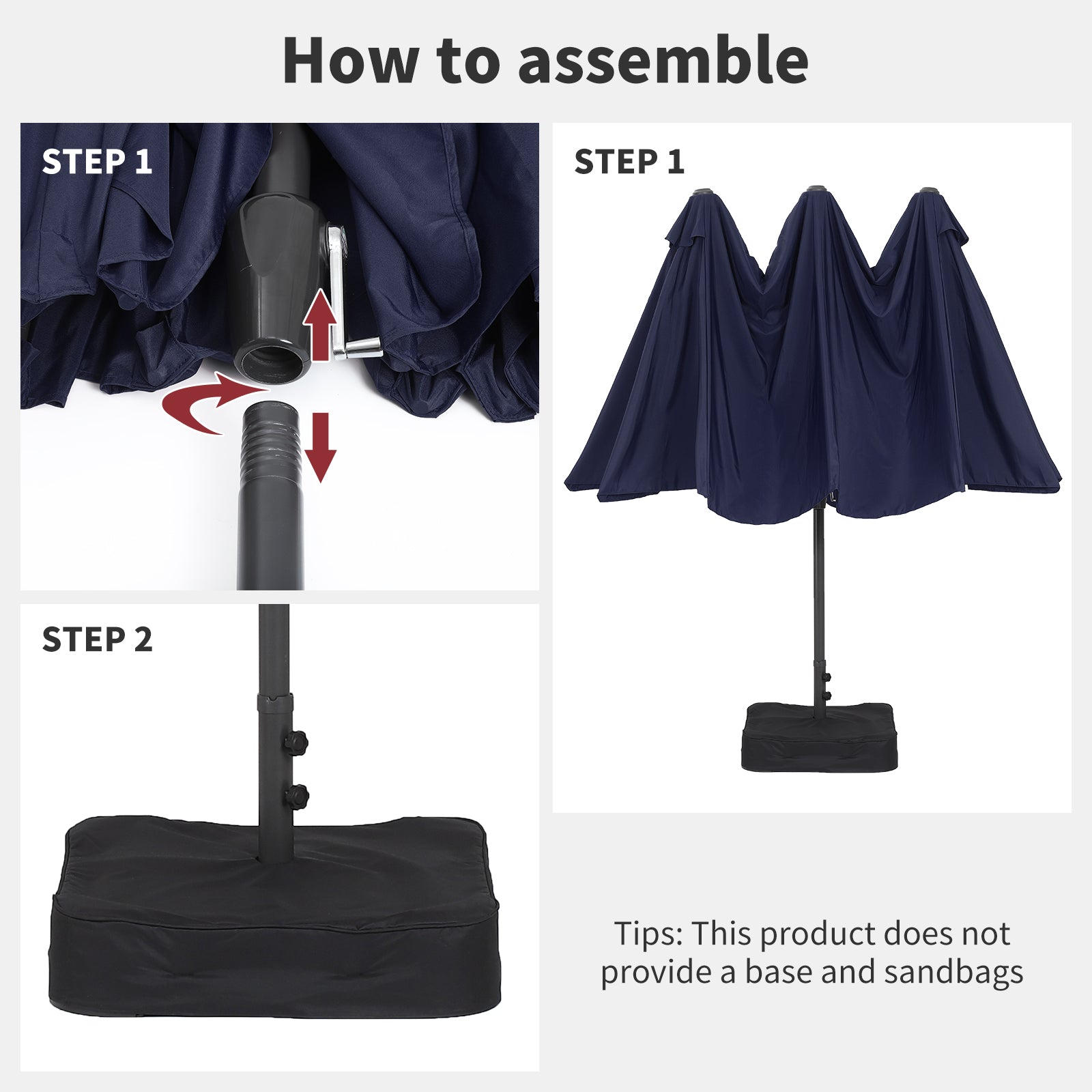 How to assemble

STEP 1

STEP 2

STEP 1

Tips: This product does not provide a base and sandbags