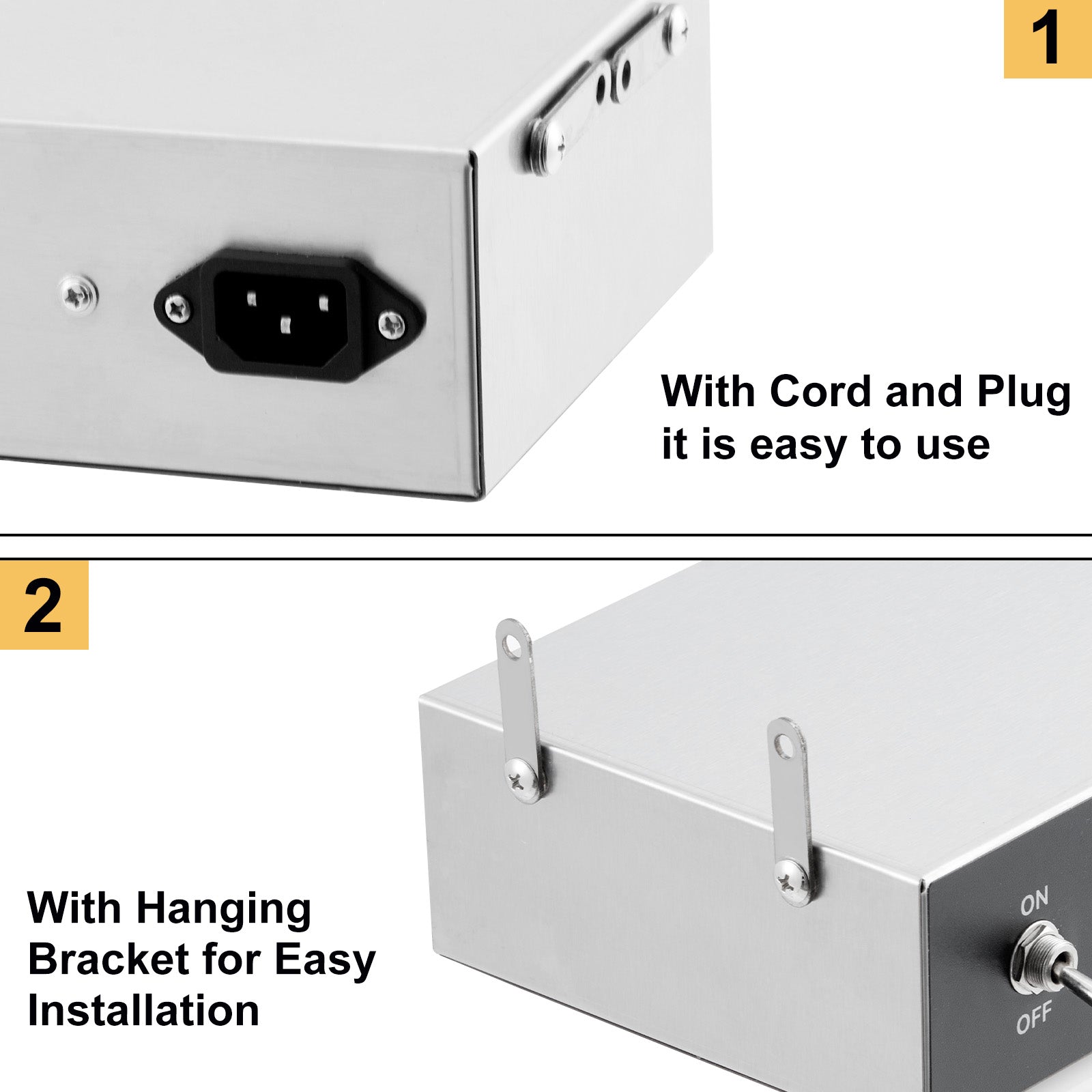 1

With Cord and Plug it is easy to use

2

With Hanging Bracket for Easy Installation

ON

OFF