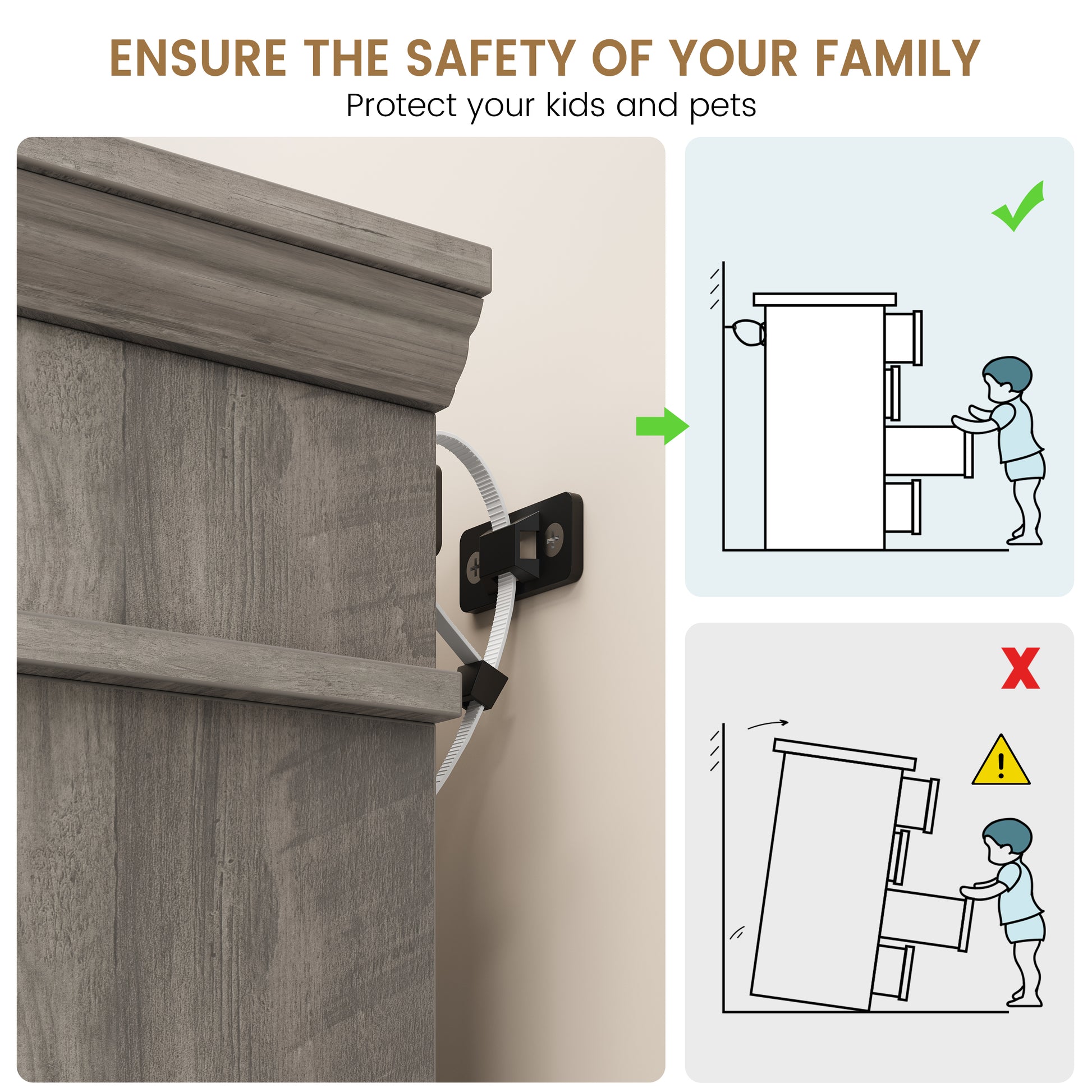 ENSURE THE SAFETY OF YOUR FAMILY

Protect your kids and pets