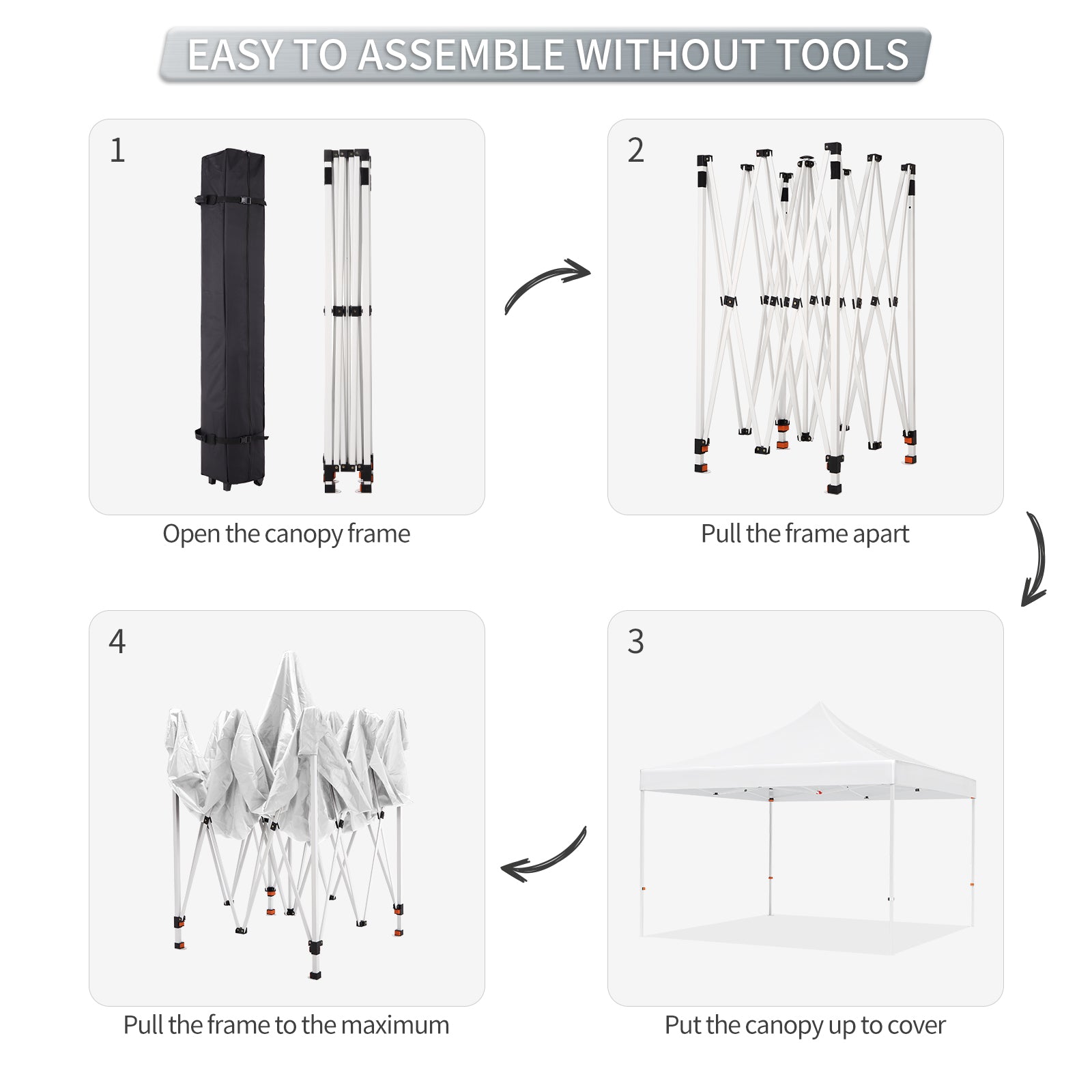 EASY TO ASSEMBLE WITHOUT TOOLS

1

Open the canopy frame

2

Pull the frame apart

4

Pull the frame to the maximum

3

Put the canopy up to cover