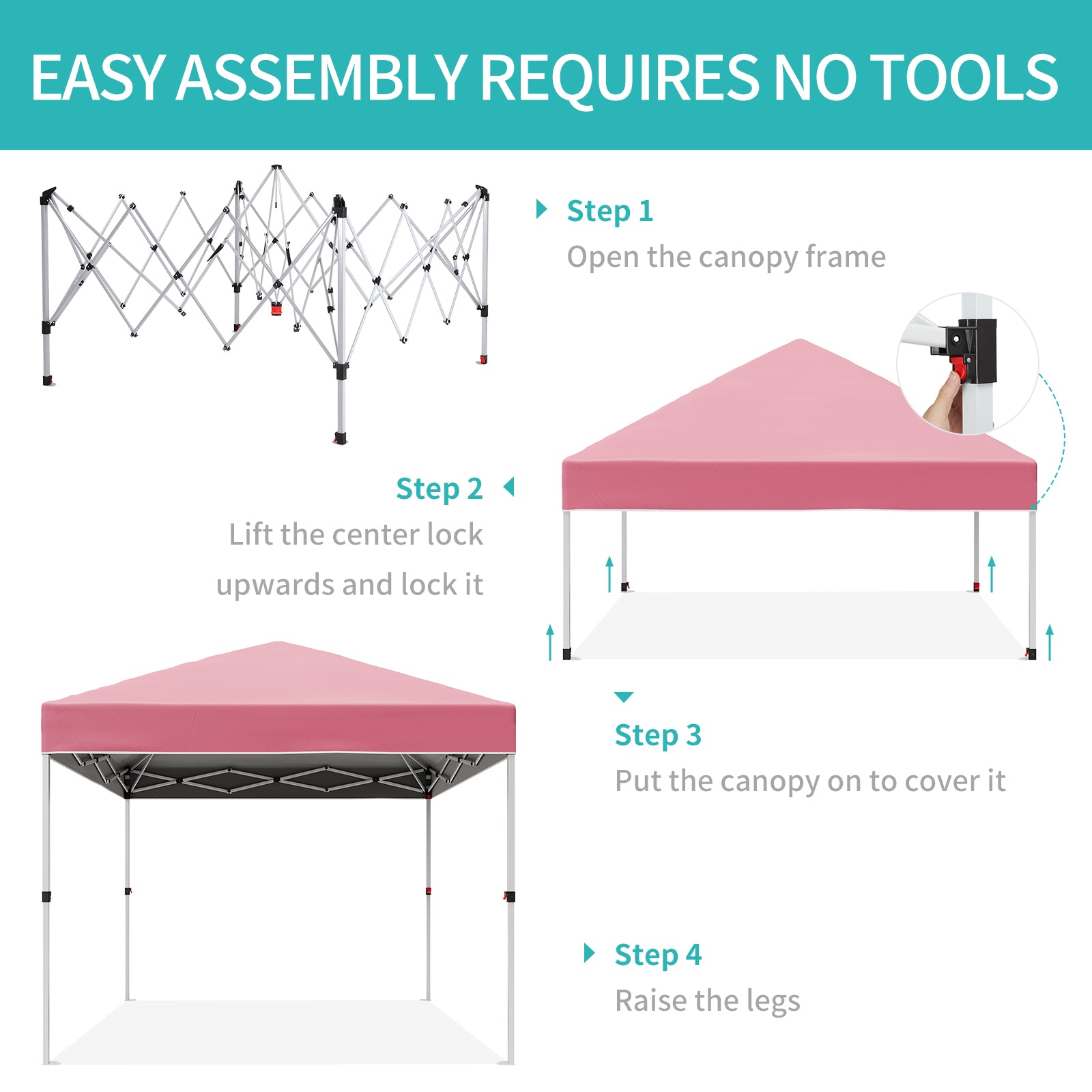 EASY ASSEMBLY REQUIRES NO TOOLS

Step 1
Open the canopy frame

Step 2
Lift the center lock upwards and lock it

Step 3
Put the canopy on to cover it

Step 4
Raise the legs