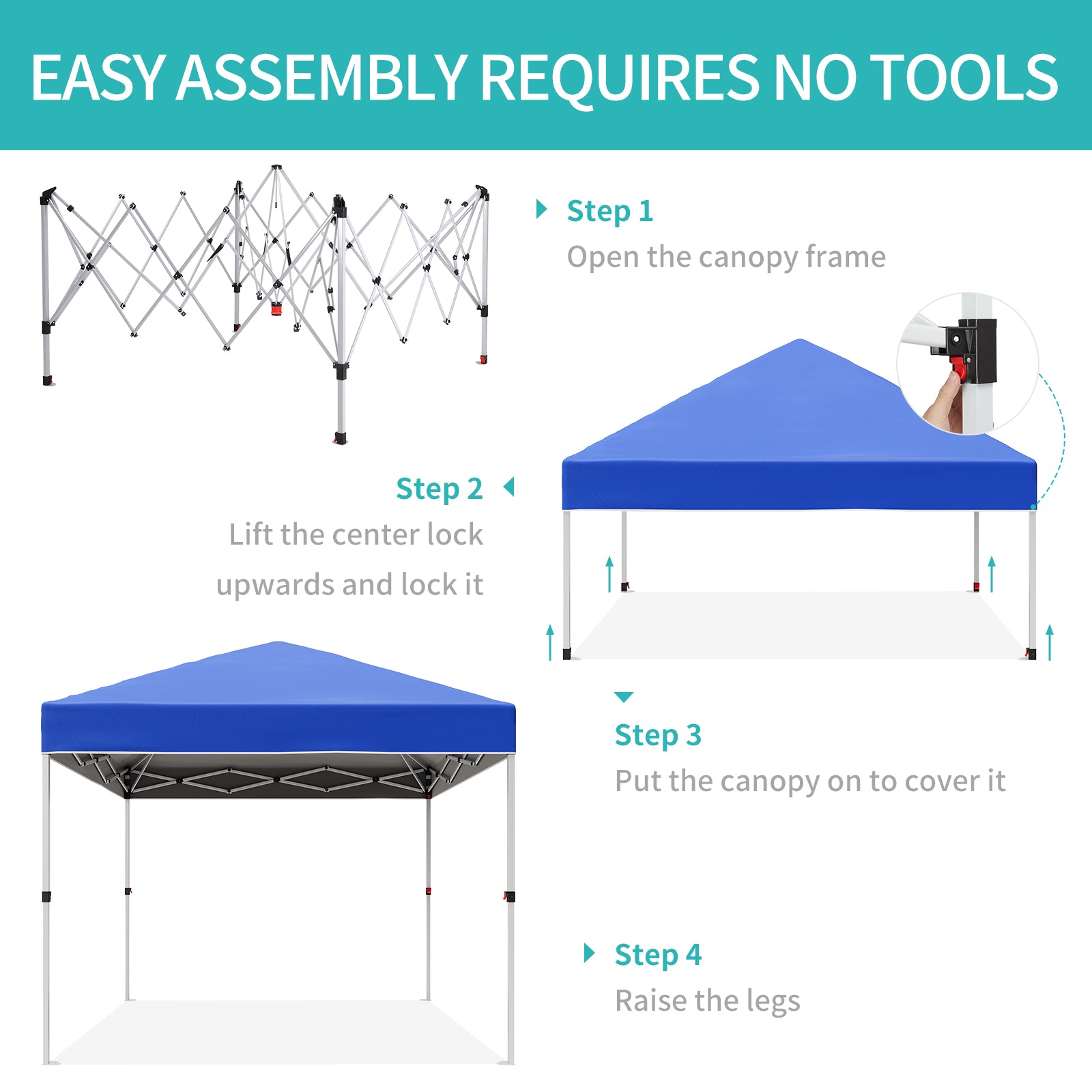 EASY ASSEMBLY REQUIRES NO TOOLS

Step 1
Open the canopy frame

Step 2
Lift the center lock upwards and lock it

Step 3
Put the canopy on to cover it

Step 4
Raise the legs