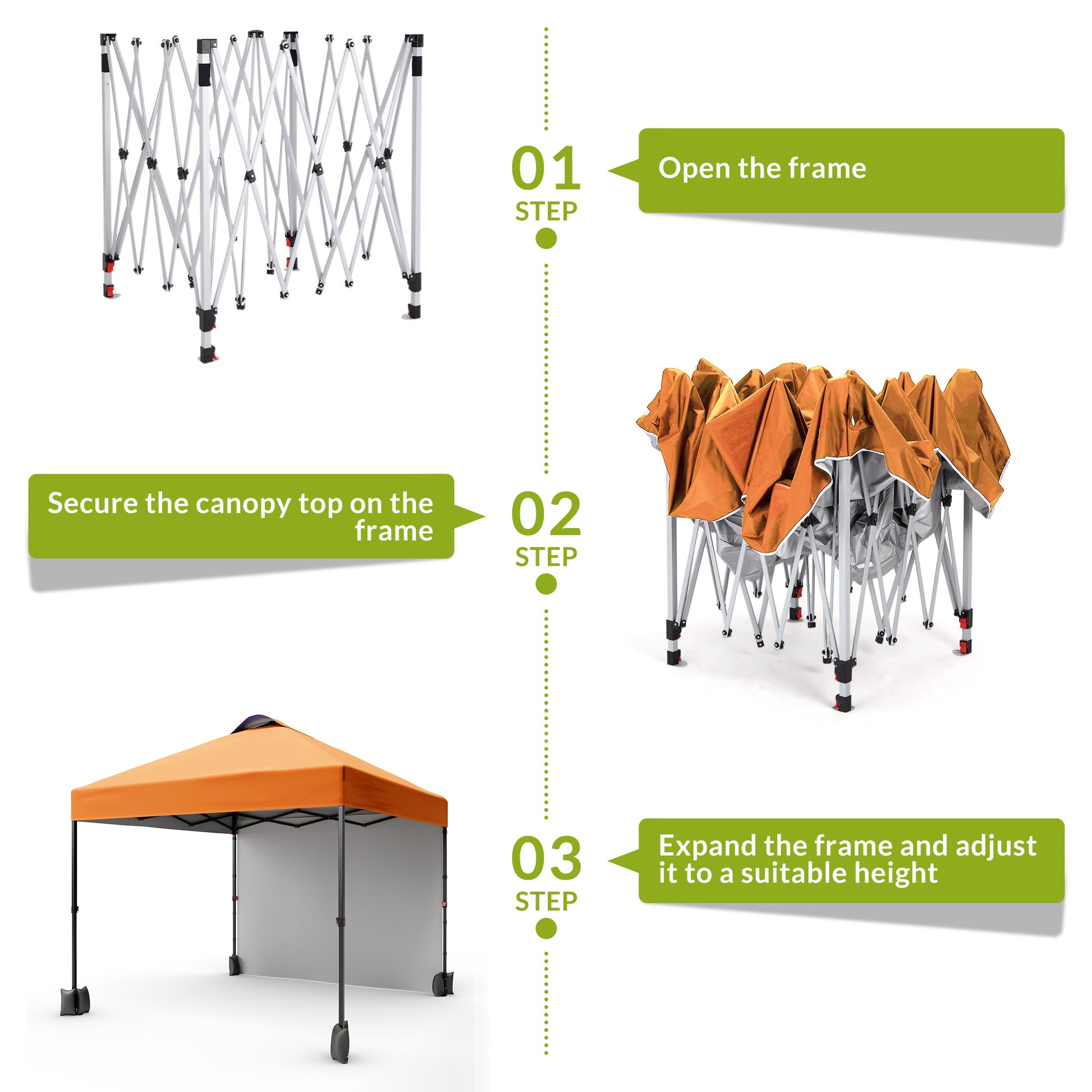 01
STEP

Open the frame

Secure the canopy top on the frame

02
STEP

03
STEP

Expand the frame and adjust it to a suitable height