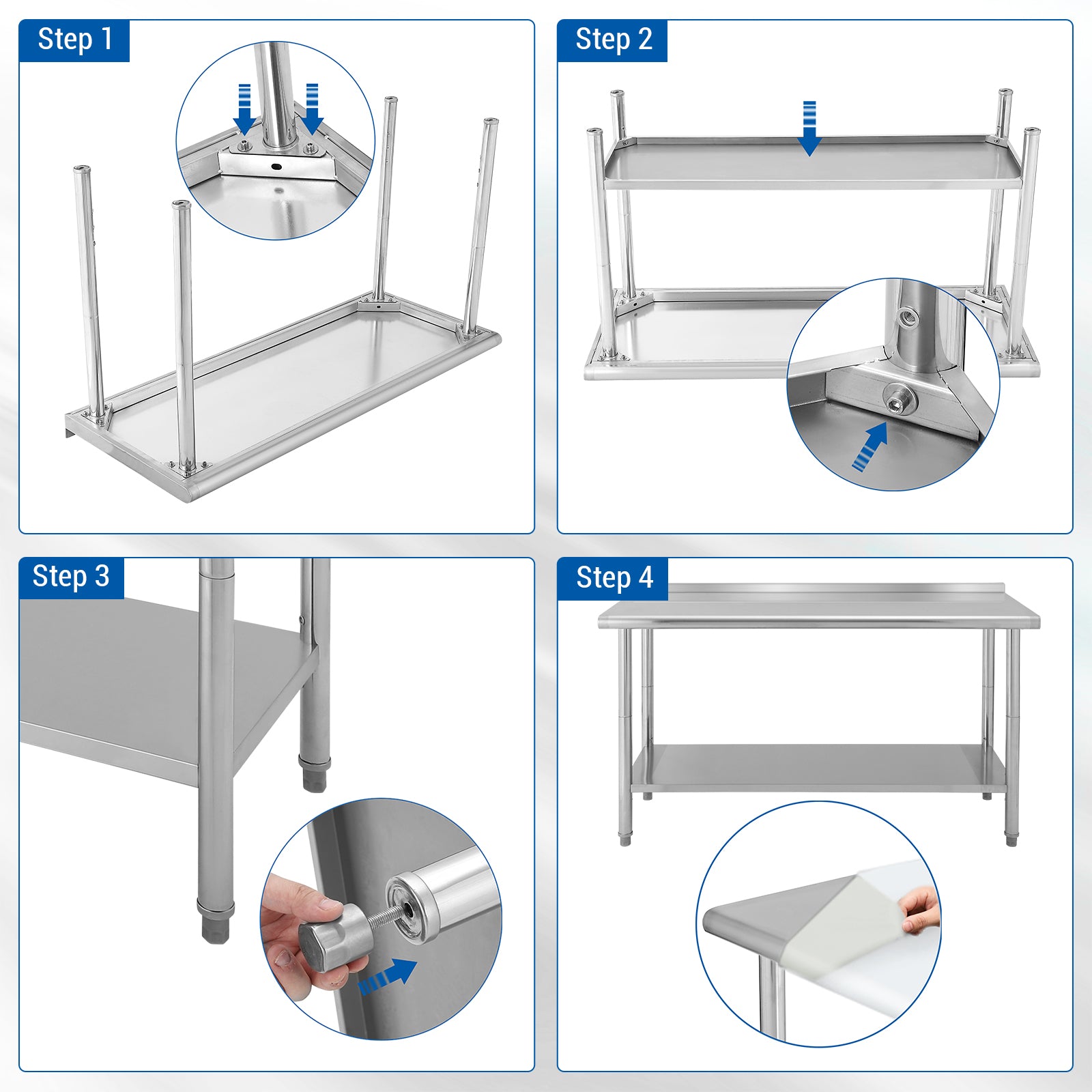 Step 1

Step 2

Step 3

Step 4