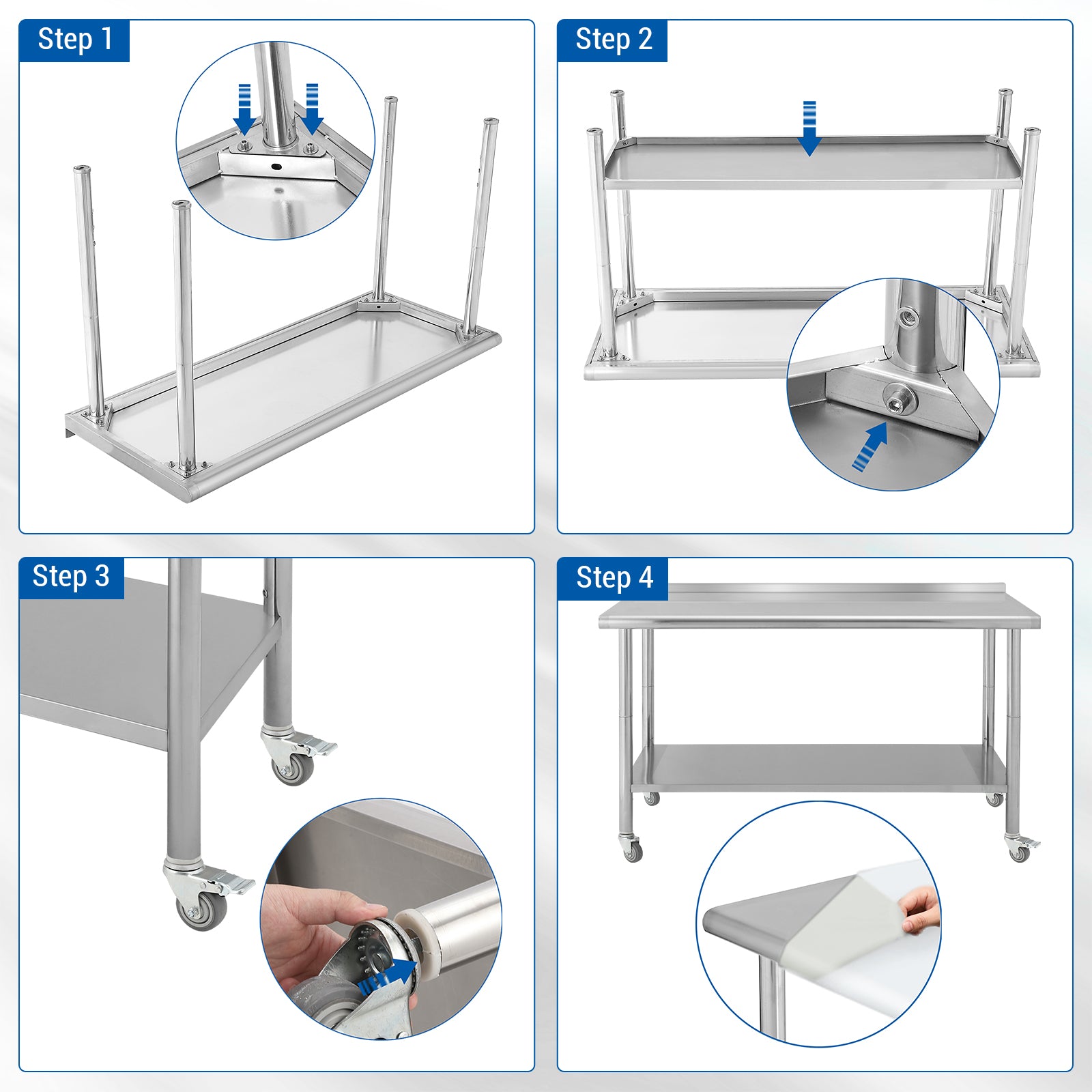 Step 1

Step 2

Step 3

Step 4