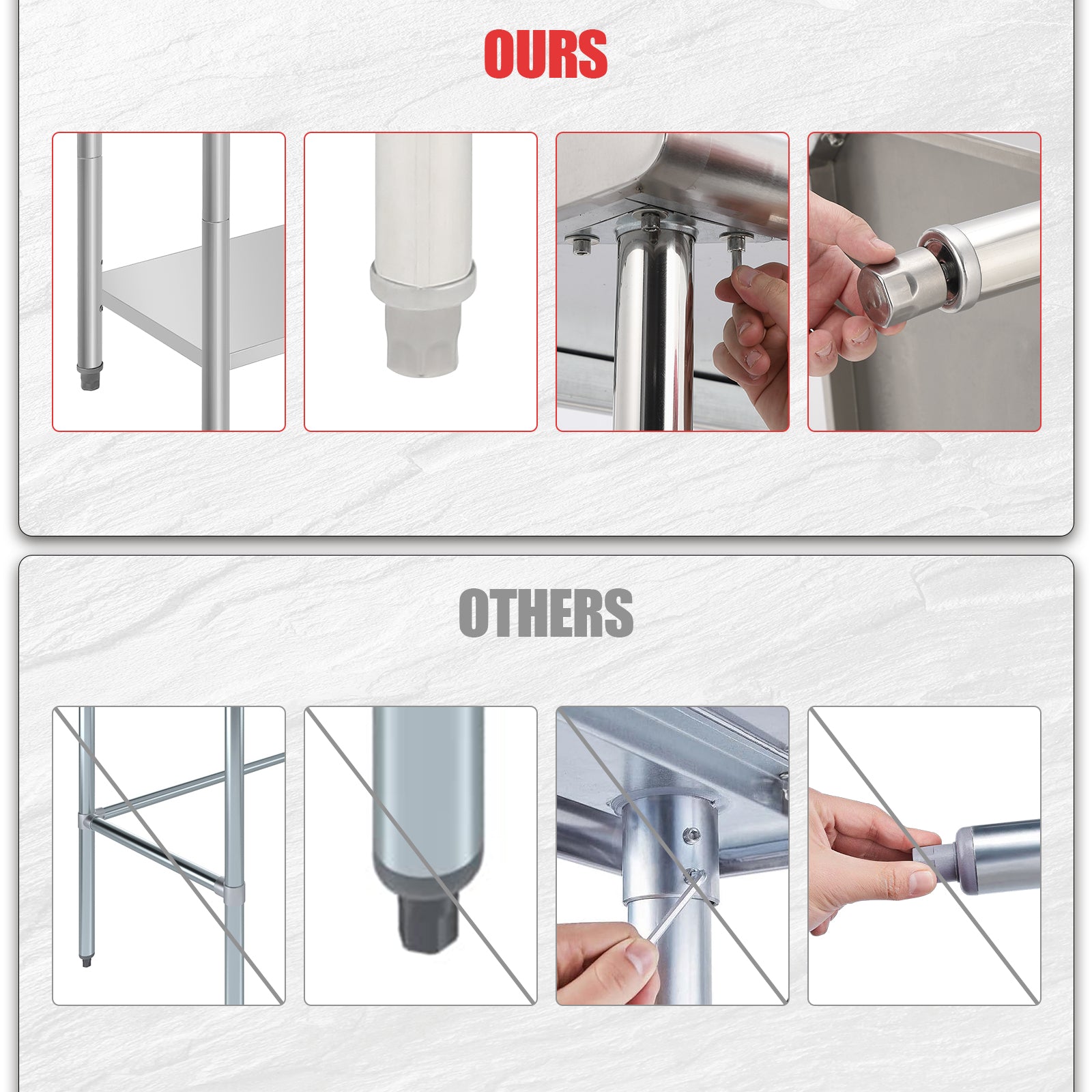 OURS

OTHERS