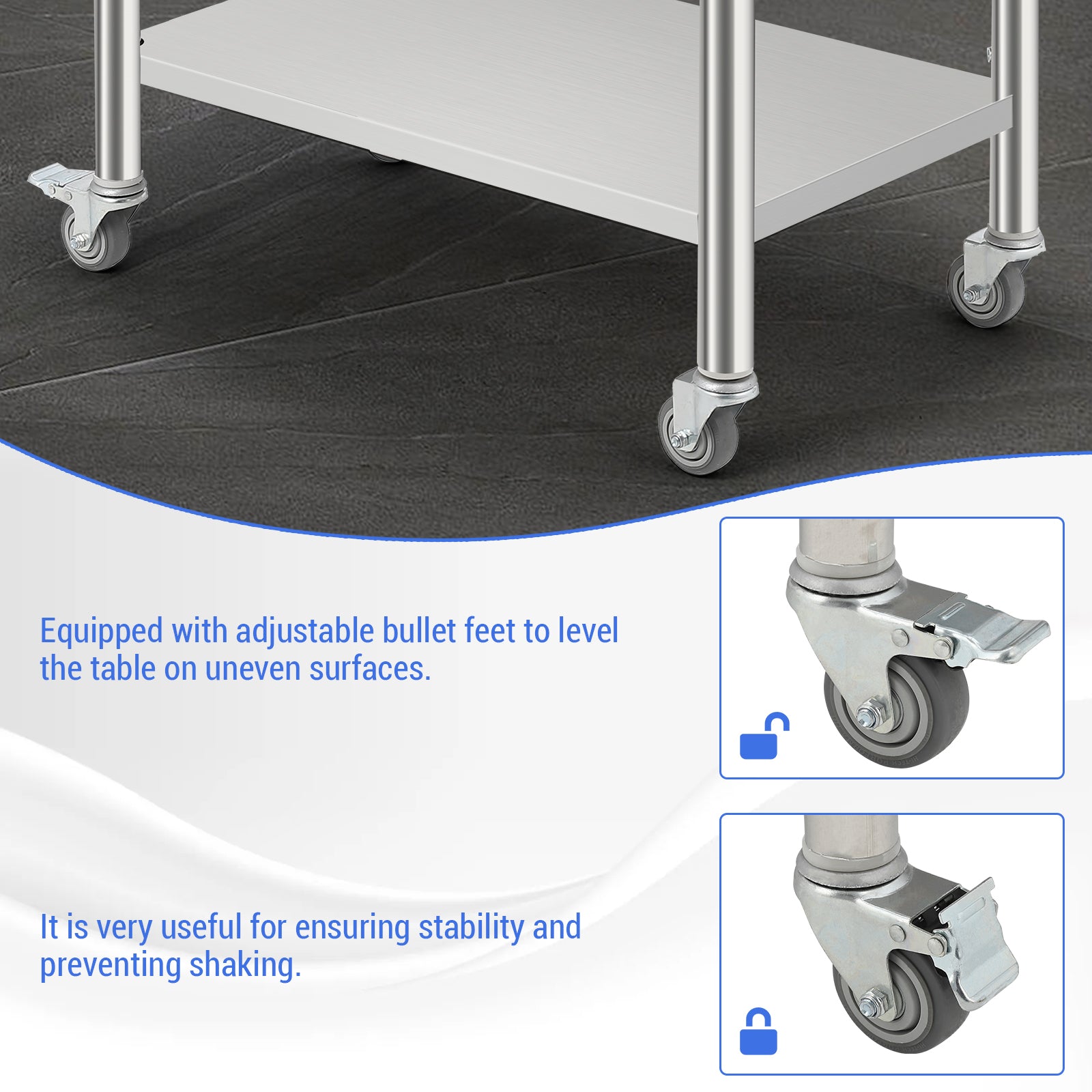 Equipped with adjustable bullet feet to level the table on uneven surfaces.

It is very useful for ensuring stability and preventing shaking.