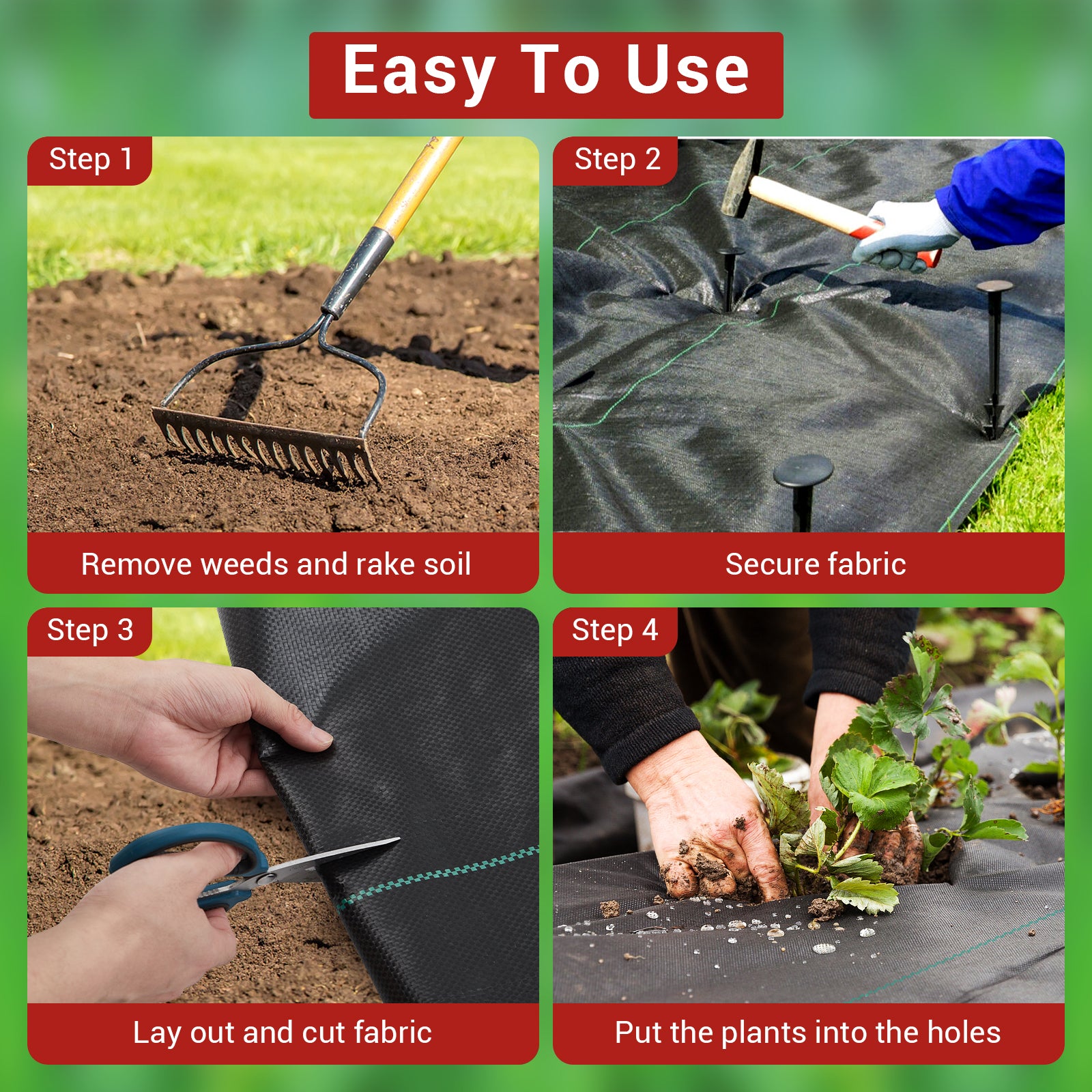 Easy To Use

Step 1

Remove weeds and rake soil

Step 2

Secure fabric

Step 3

Lay out and cut fabric

Step 4

Put the plants into the holes