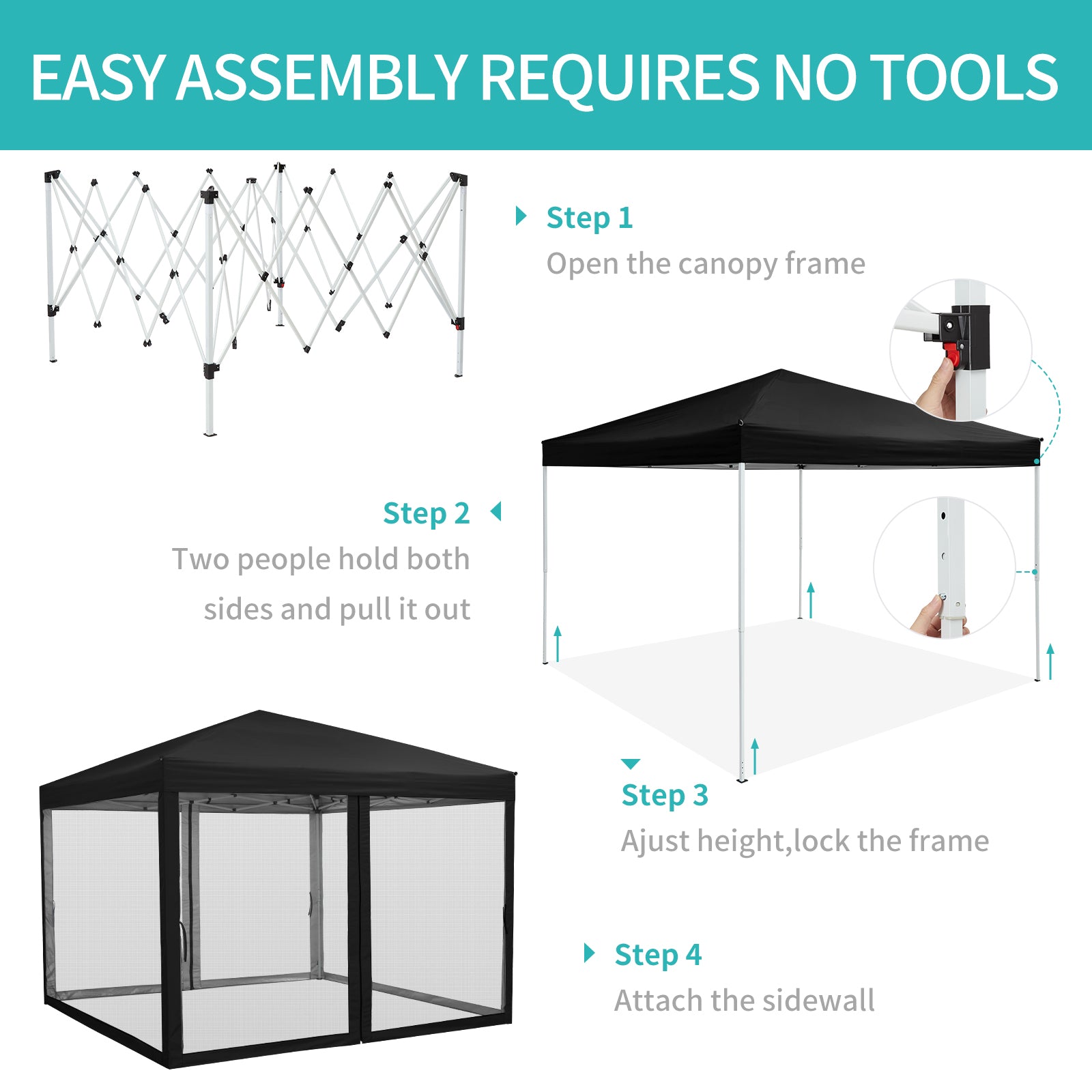 EASY ASSEMBLY REQUIRES NO TOOLS

Step 1
Open the canopy frame

Step 2
Two people hold both sides and pull it out

Step 3
Ajust height,lock the frame

Step 4
Attach the sidewall