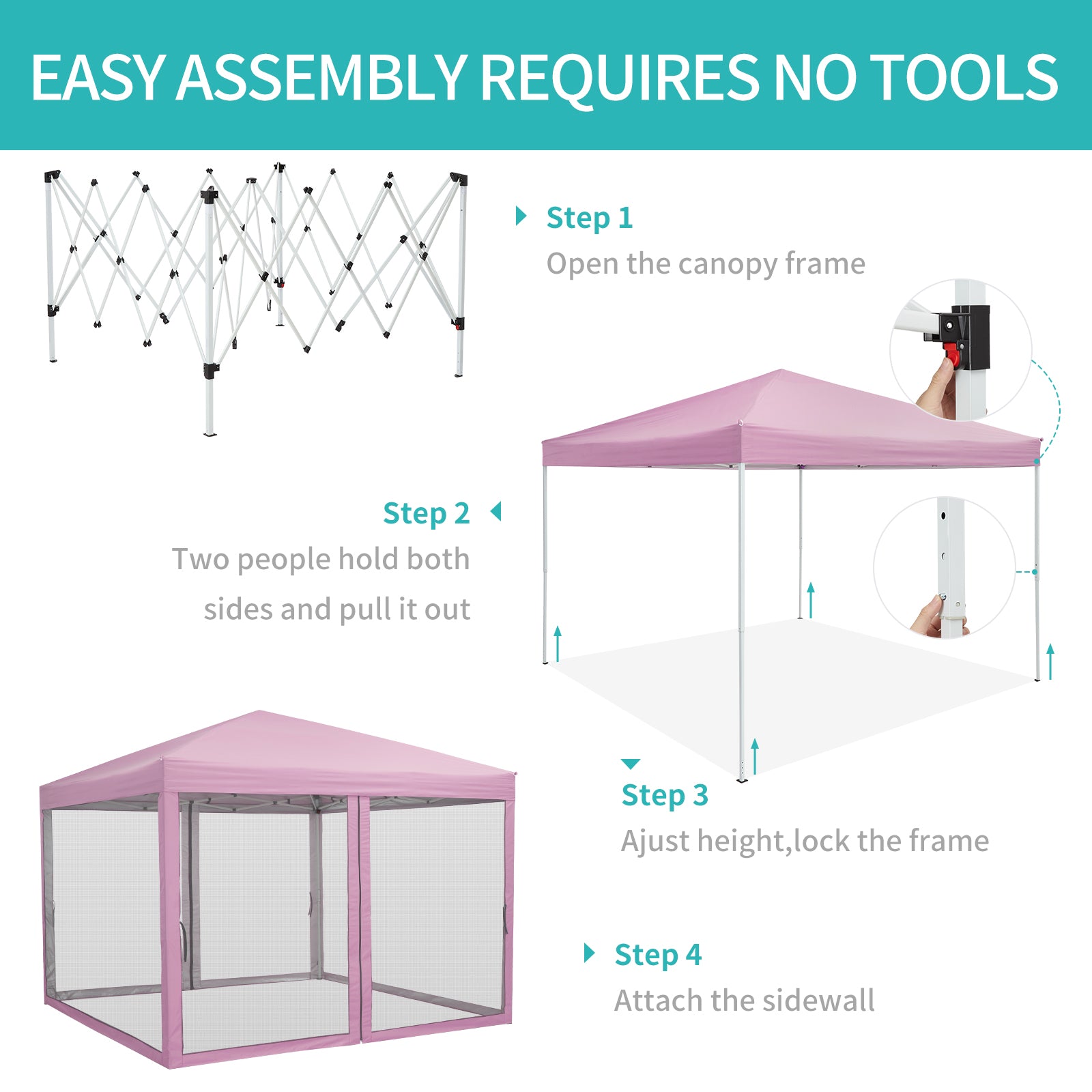 EASY ASSEMBLY REQUIRES NO TOOLS

Step 1
Open the canopy frame

Step 2
Two people hold both sides and pull it out

Step 3
Ajust height,lock the frame

Step 4
Attach the sidewall