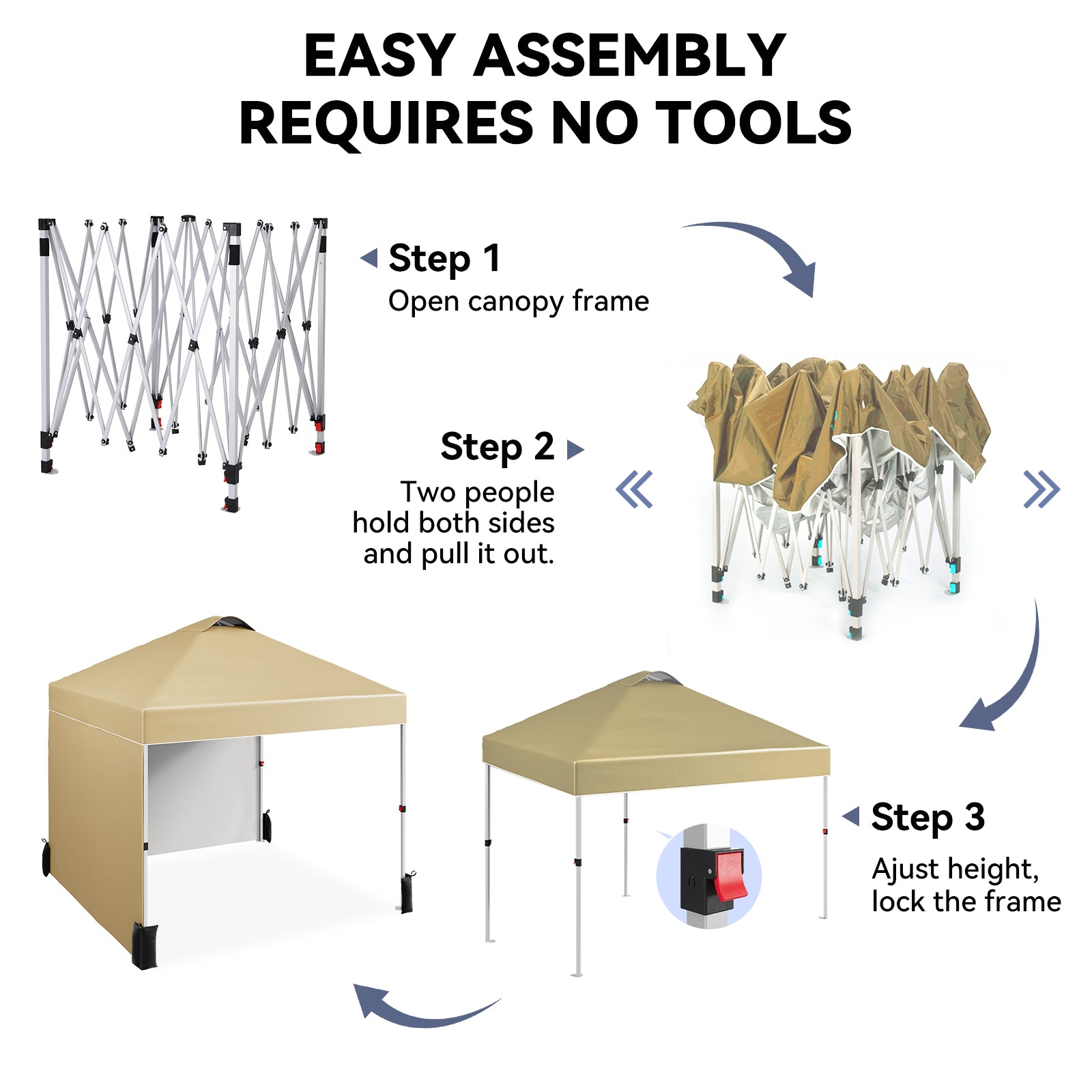 EASY ASSEMBLY REQUIRES NO TOOLS

Step 1
Open canopy frame

Step 2
Two people hold both sides and pull it out.

Step 3
Ajust height, lock the frame