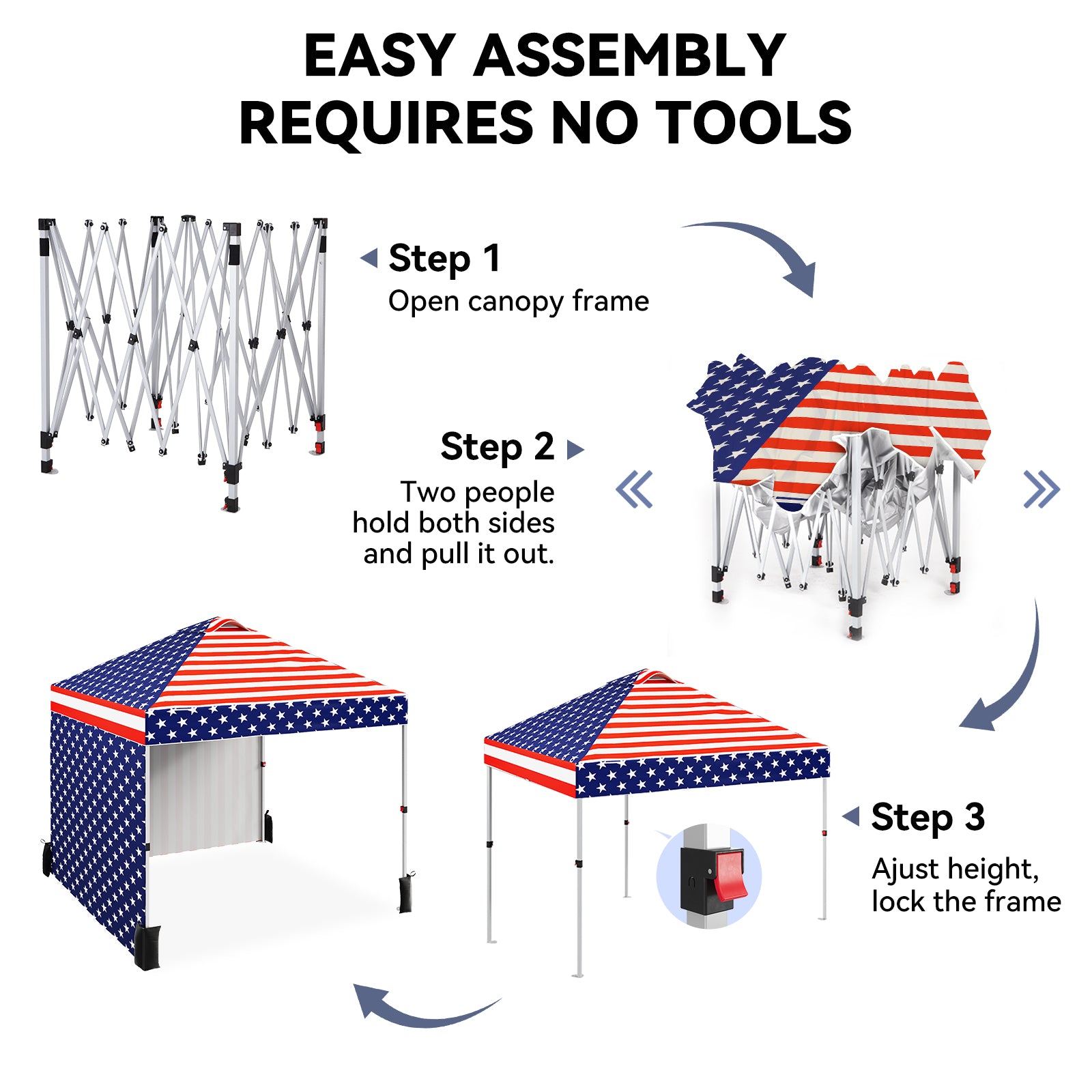 EASY ASSEMBLY
REQUIRES NO TOOLS

Step 1
Open canopy frame

Step 2
Two people hold both sides and pull it out.

Step 3
Ajust height, lock the frame