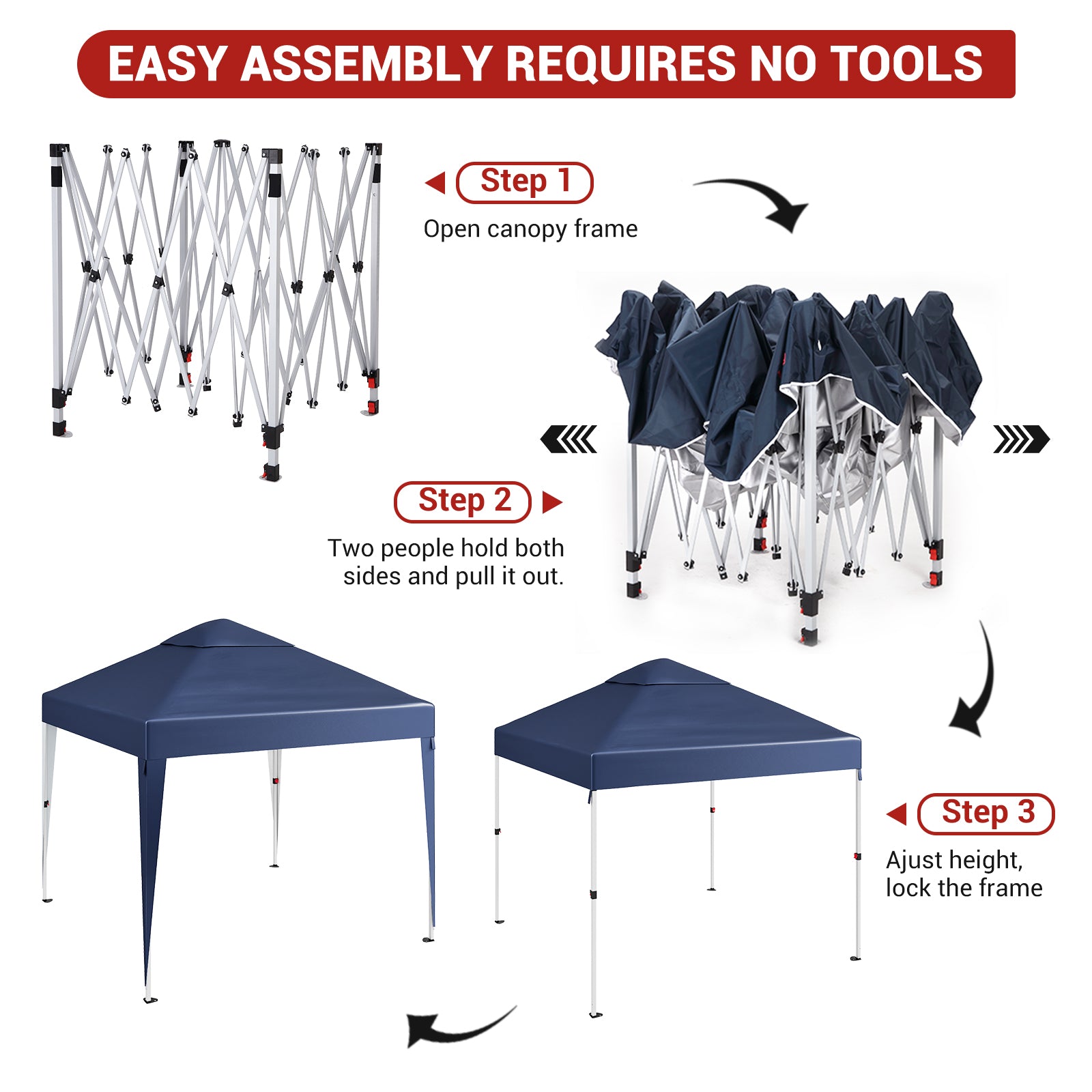 EASY ASSEMBLY REQUIRES NO TOOLS

Step 1

Open canopy frame

Step 2

Two people hold both sides and pull it out.

Step 3

Ajust height, lock the frame