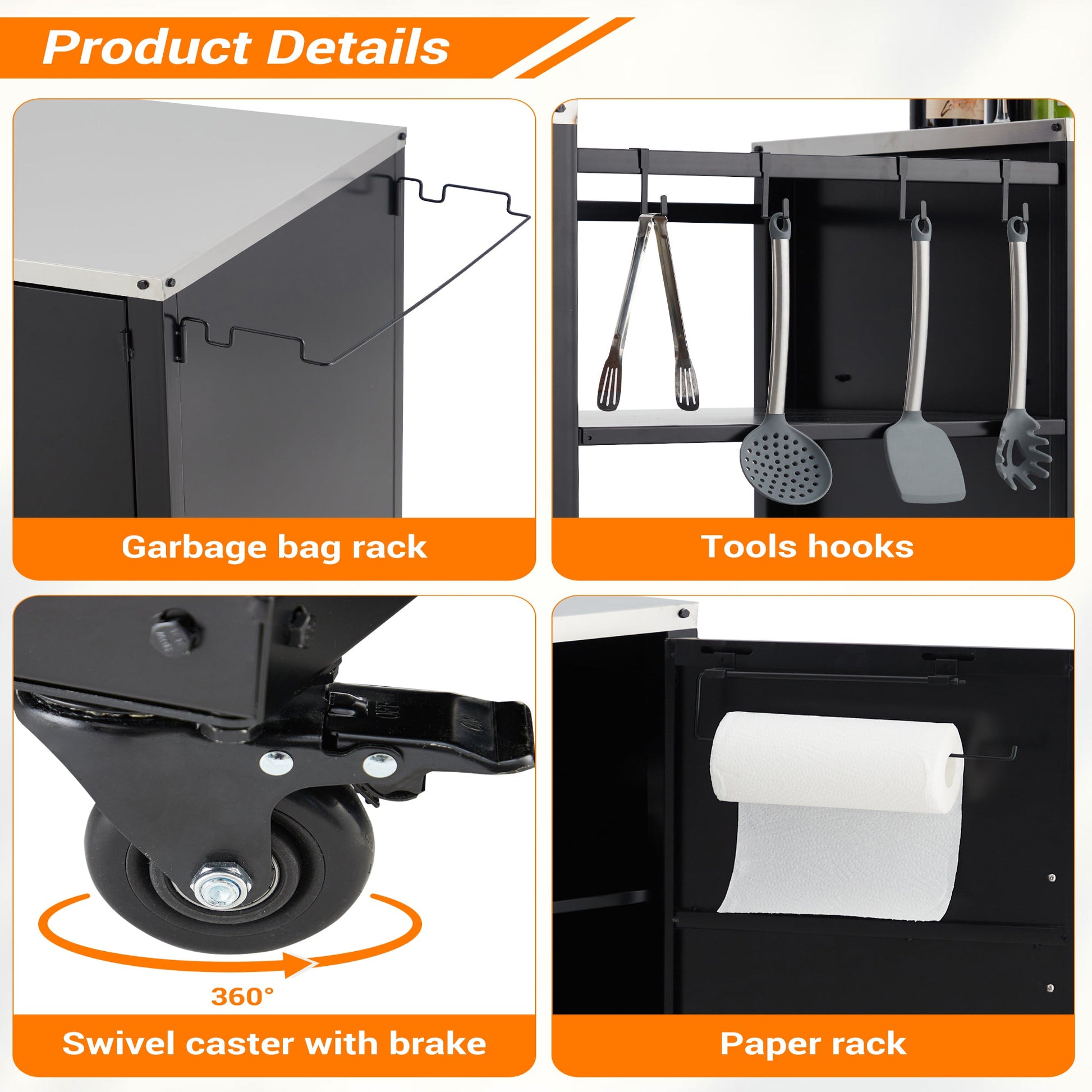 Product Details

Garbage bag rack

Tools hooks

360°

Swivel caster with brake

Paper rack