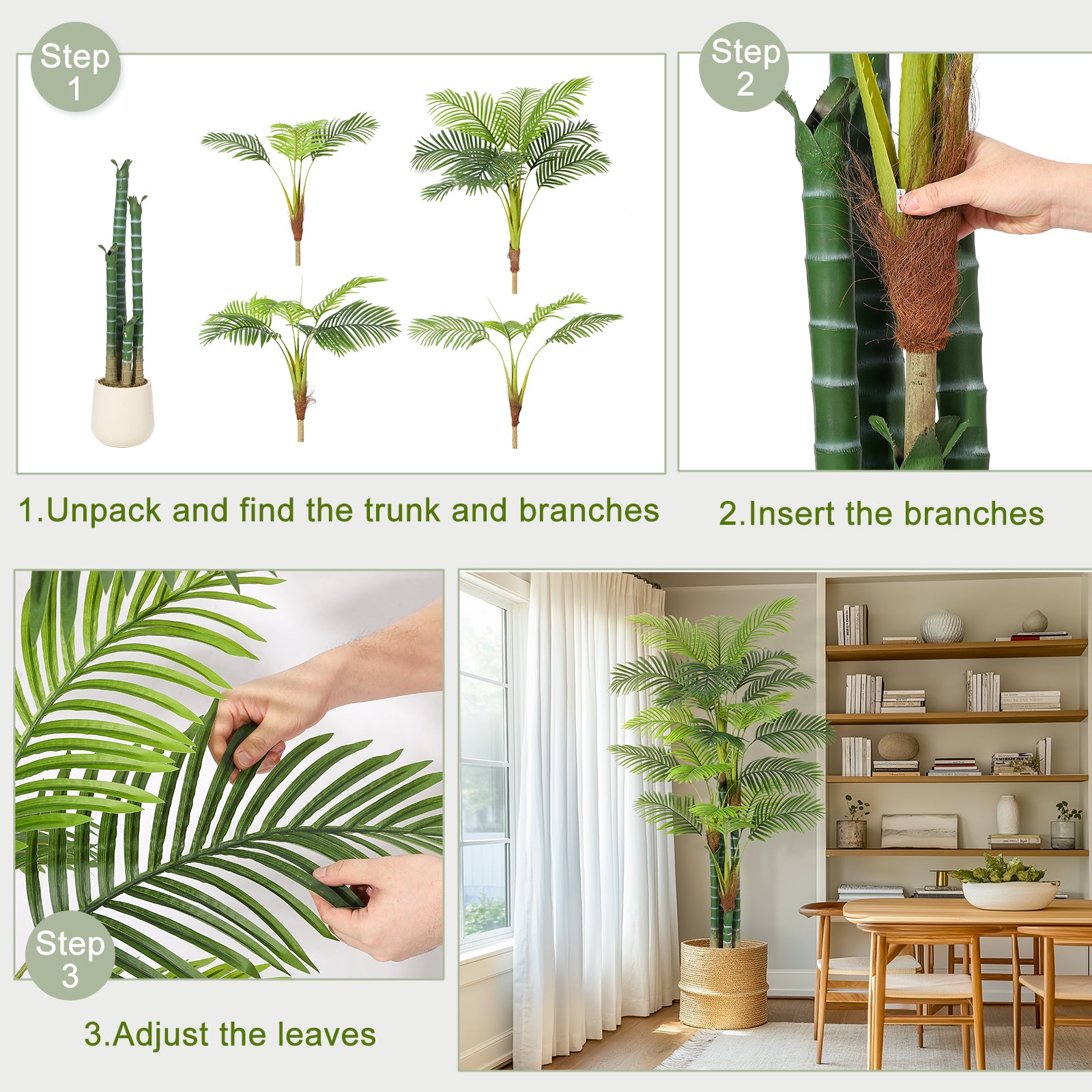 Step 1

Step 2

1.Unpack and find the trunk and branches

2.Insert the branches

Step 3

3.Adjust the leaves