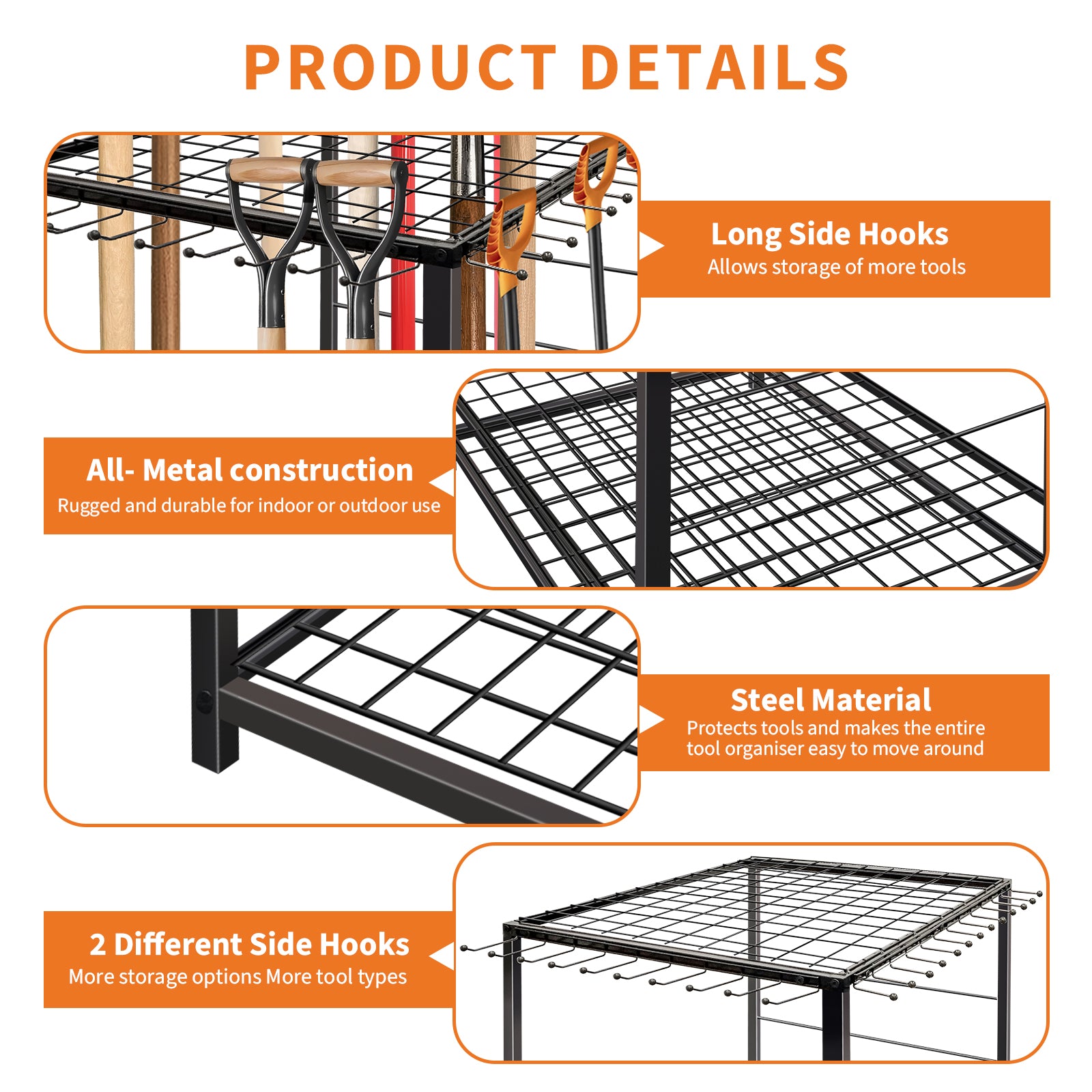 PRODUCT DETAILS

Long Side Hooks
Allows storage of more tools

All- Metal construction
Rugged and durable for indoor or outdoor use

Steel Material
Protects tools and makes the entire tool organiser easy to move around

2 Different Side Hooks
More storage options More tool types