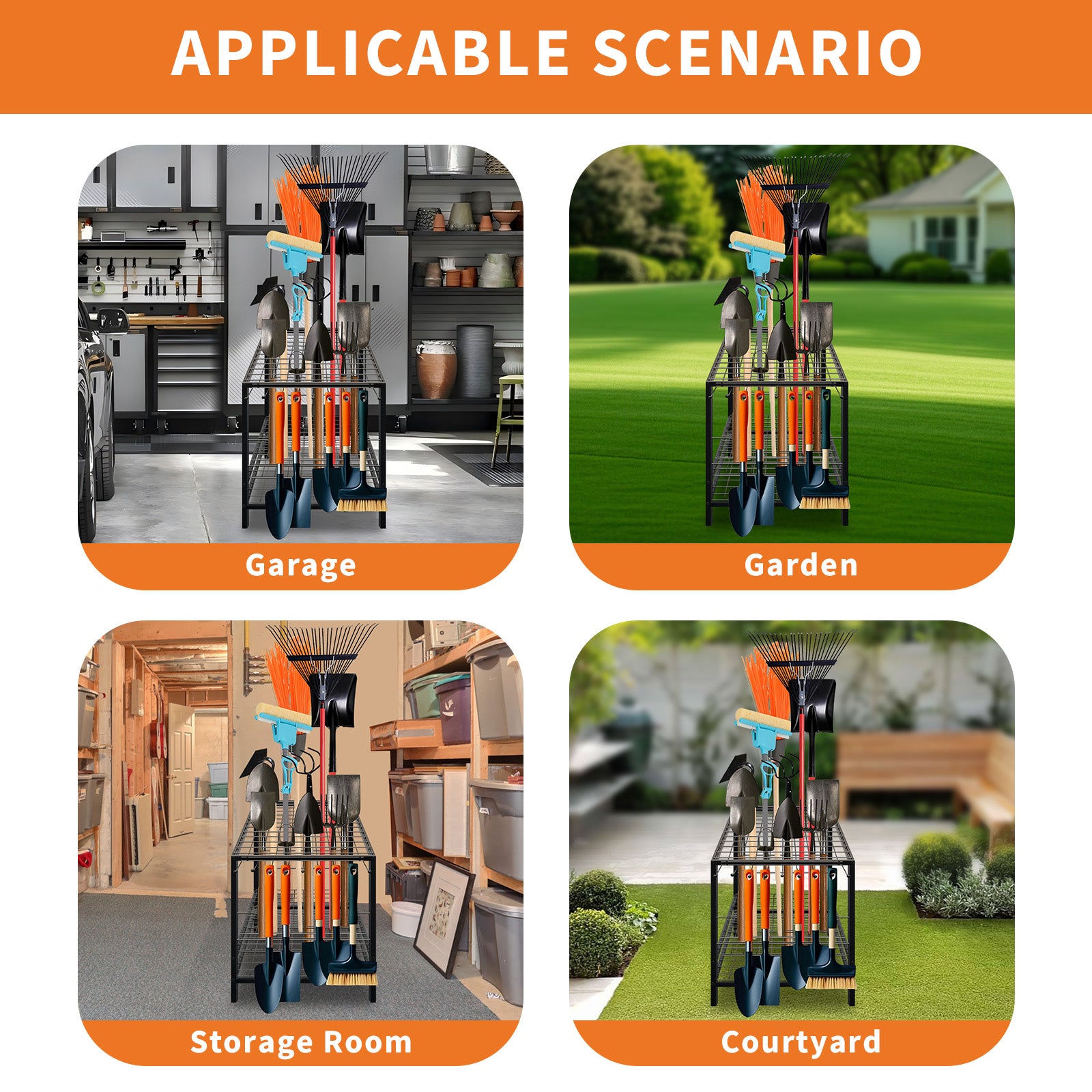 APPLICABLE SCENARIO

Garage

Garden

Storage Room

Courtyard