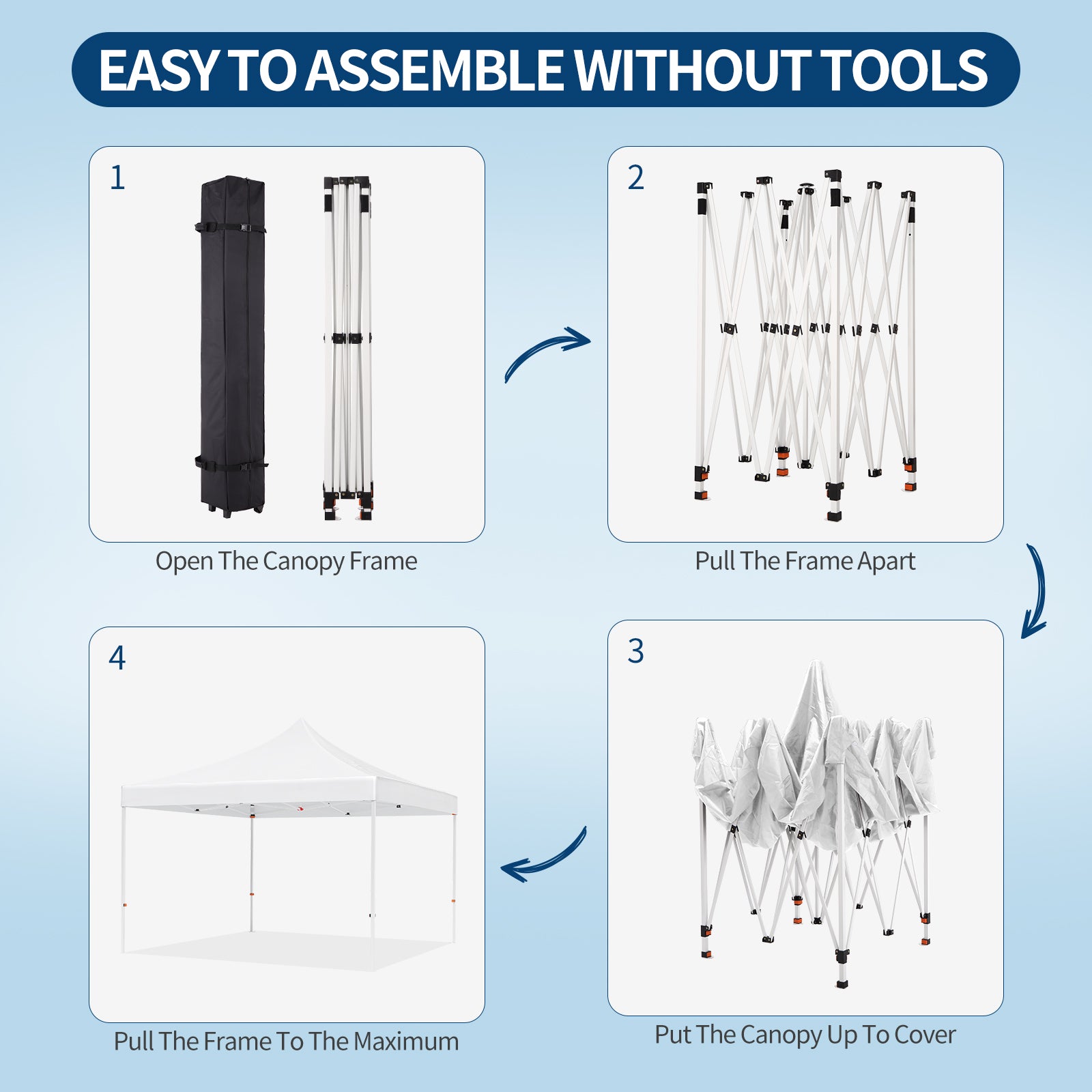 EASY TO ASSEMBLE WITHOUT TOOLS

1

Open The Canopy Frame

2

Pull The Frame Apart

3

Put The Canopy Up To Cover

4

Pull The Frame To The Maximum