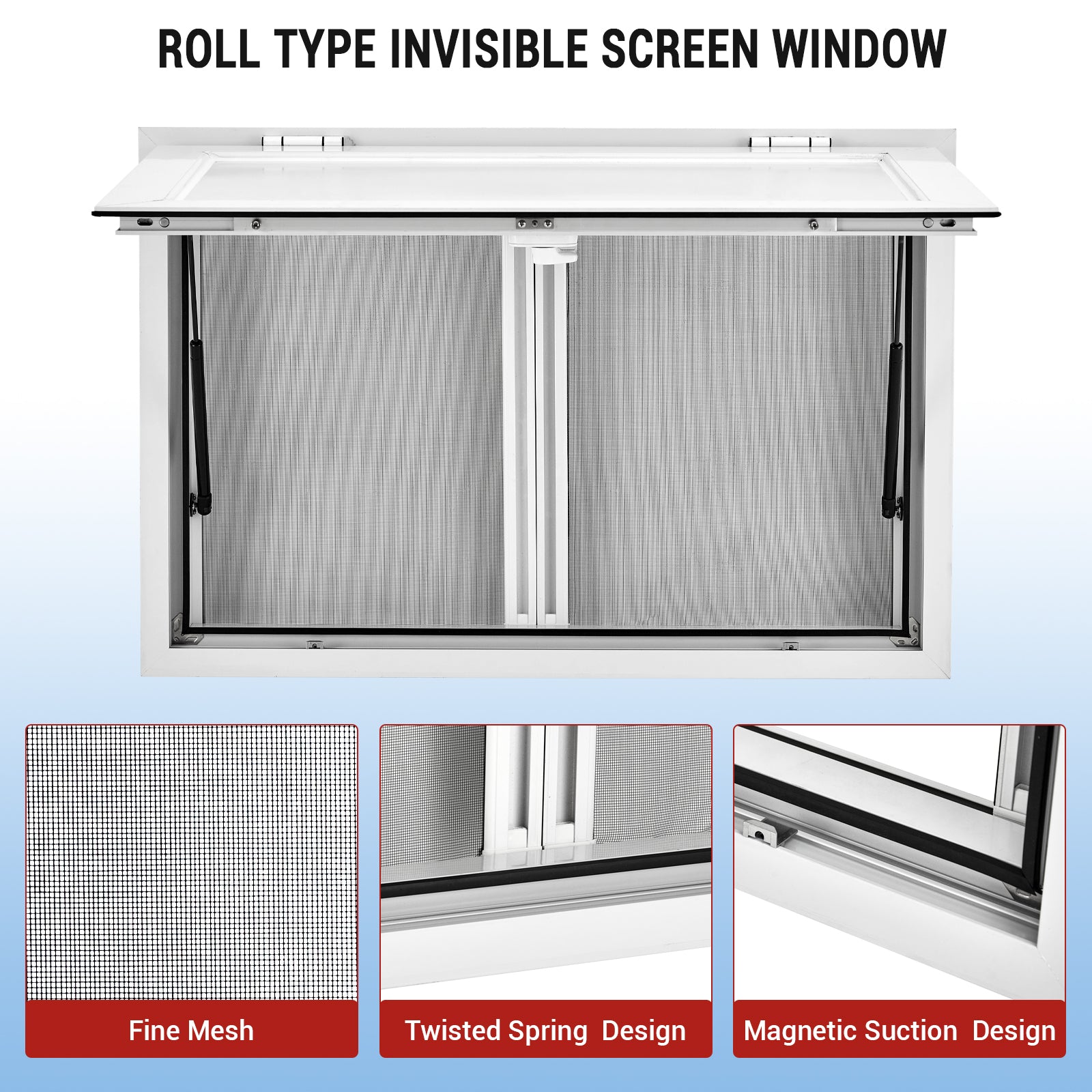 ROLL TYPE INVISIBLE SCREEN WINDOW

Fine Mesh

Twisted Spring Design

Magnetic Suction Design